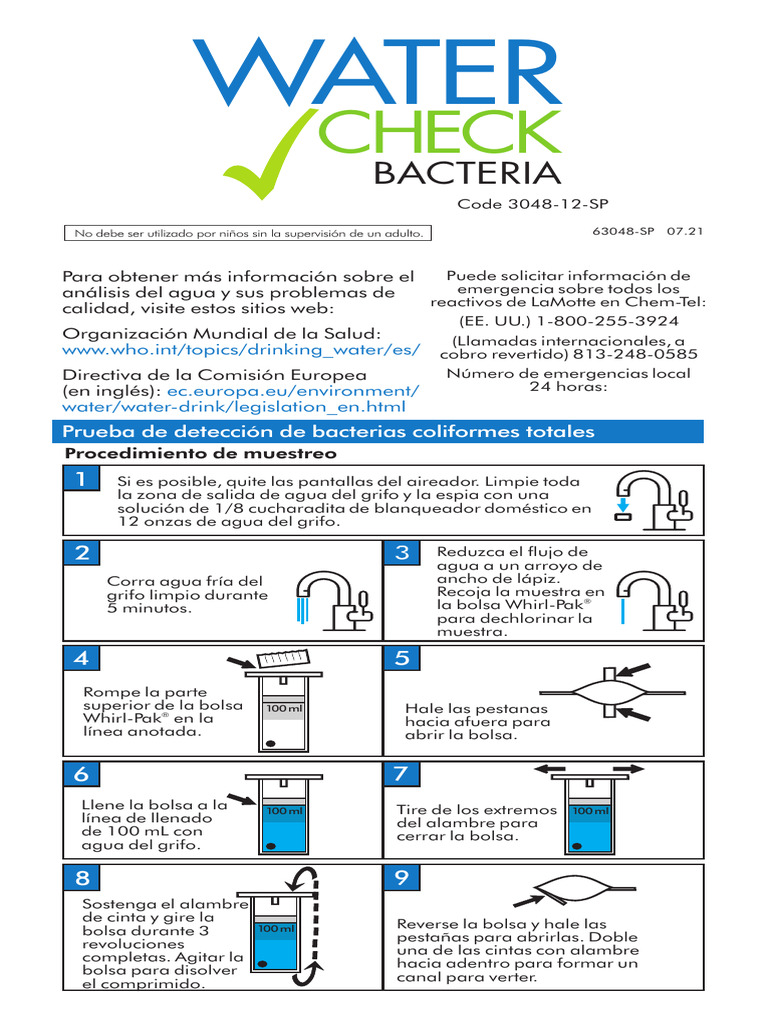 WATER CHECK BACTERIA

Code 3048-12-SP

No debe ser utilizado por niños sin la supervisión de un adulto.

63048-SP 07.21

Para obtener más información sobre el análisis del agua y sus problemas de calidad, visite estos sitios web:

Organización Mundial de la Salud: www.who.int/topics/drinking_water/es/

Directiva de la Comisión Europea (en inglés): ec.europa.eu/environment/water/water-drink/legislation_en.html

Puede solicitar información de emergencia sobre todos los reactivos de LaMotte en Chem-Tel:

(EE. UU.) 1-800-255-3924

(Llamadas internacionales, a cobro revertido) 813-248-0585

Número de emergencias local 24 horas:

Prueba de detección de bacterias coliformes totales

Procedimiento de muestreo

1 Si es posible, quite las pantallas del aireador. Limpie toda la zona de salida de agua del grifo y la espia con una solución de 1/8 cucharadita de blanqueador doméstico en 12 onzas de agua del grifo.

2 Corra agua fría del grifo limpio durante 5 minutos.

3 Reduzca el flujo de agua a un arroyo de ancho de lápiz. Recoja la muestra en la bolsa Whirl-Pak® para dechlorinar la muestra.

4 Rompe la parte superior de la bolsa Whirl-Pak® en la línea anotada.

100 ml

5 Hale las pestanas hacia afuera para abrir la bolsa.

6 Llene la bolsa a la línea de llenado de 100 mL con agua del grifo.

100 ml

7 Tire de los extremos del alambre para cerrar la bolsa.

100 ml

8 Sostenga el alambre de cinta y gire la bolsa durante 3 revoluciones completas. Agitar la bolsa para disolver el comprimido.

100 ml

9 Reverse la bolsa y hale las pestañas para abrirlas. Doble una de las cintas con alambre hacia adentro para formar un canal para verter.