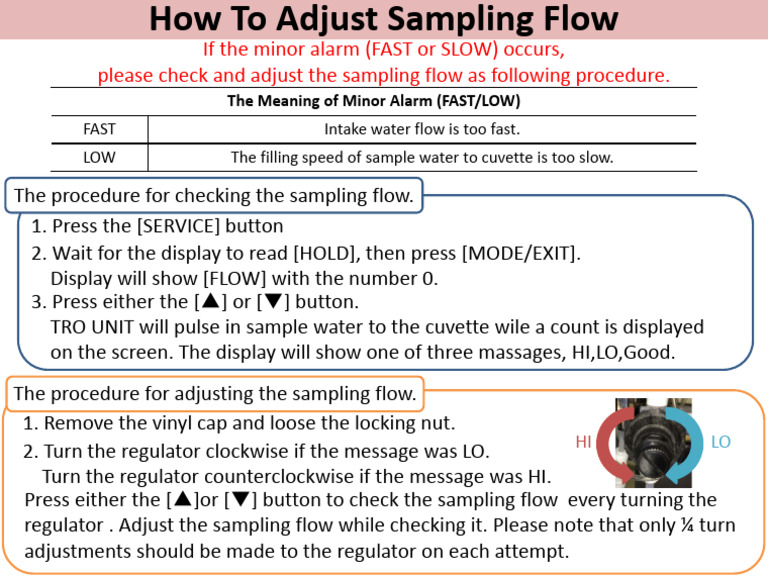 How To Adjust Sampling Flow

If the minor alarm (FAST or SLOW) occurs, please check and adjust the sampling flow as following procedure.

| The Meaning of Minor Alarm (FAST/LOW) | |
|---|---|
| FAST | Intake water flow is too fast. |
| LOW | The filling speed of sample water to cuvette is too slow. |

The procedure for checking the sampling flow.

1. Press the [SERVICE] button
2. Wait for the display to read [HOLD], then press [MODE/EXIT]. Display will show [FLOW] with the number 0.
3. Press either the [▲] or [▼] button. TRO UNIT will pulse in sample water to the cuvette wile a count is displayed on the screen. The display will show one of three massages, HI,LO,Good.

The procedure for adjusting the sampling flow.

1. Remove the vinyl cap and loose the locking nut.
2. Turn the regulator clockwise if the message was LO. Turn the regulator counterclockwise if the message was HI.

HI LO

Press either the [▲]or [▼] button to check the sampling flow every turning the regulator . Adjust the sampling flow while checking it. Please note that only ¼ turn adjustments should be made to the regulator on each attempt.