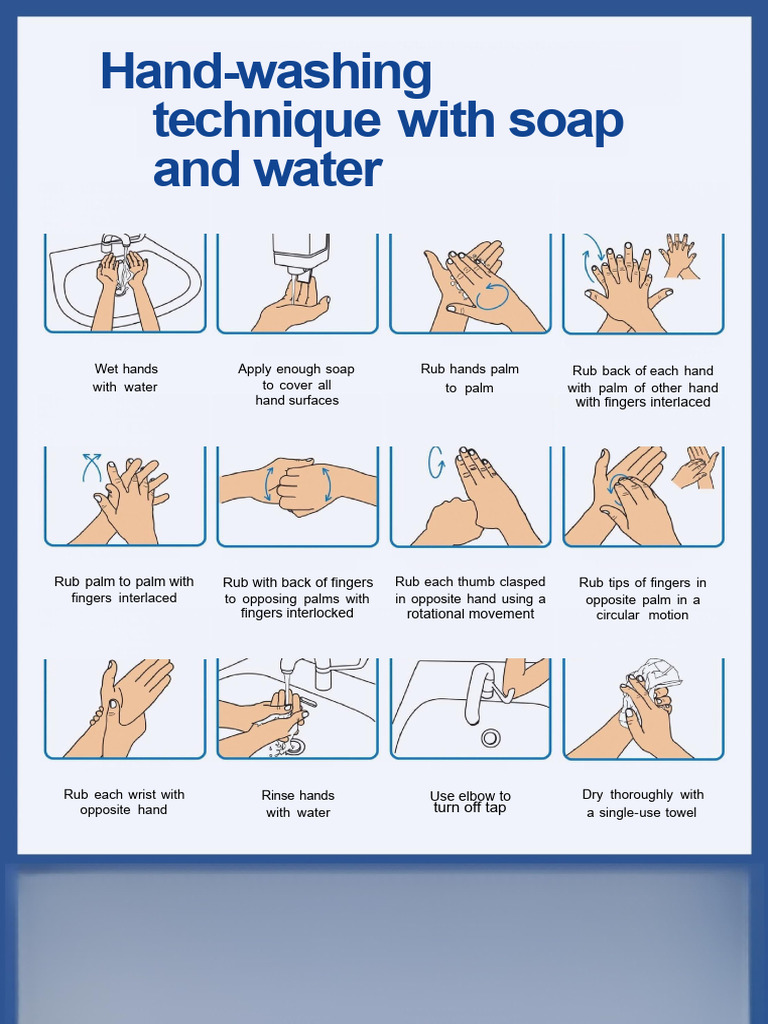 Hand-washing technique with soap and water

Wet hands with water

Apply enough soap to cover all hand surfaces

Rub hands palm to palm

Rub back of each hand with palm of other hand with fingers interlaced

Rub palm to palm with fingers interlaced

Rub with back of fingers to opposing palms with fingers interlocked

Rub each thumb clasped in opposite hand using a rotational movement

Rub tips of fingers in opposite palm in a circular motion

Rub each wrist with opposite hand

Rinse hands with water

Use elbow to turn off tap

Dry thoroughly with a single-use towel