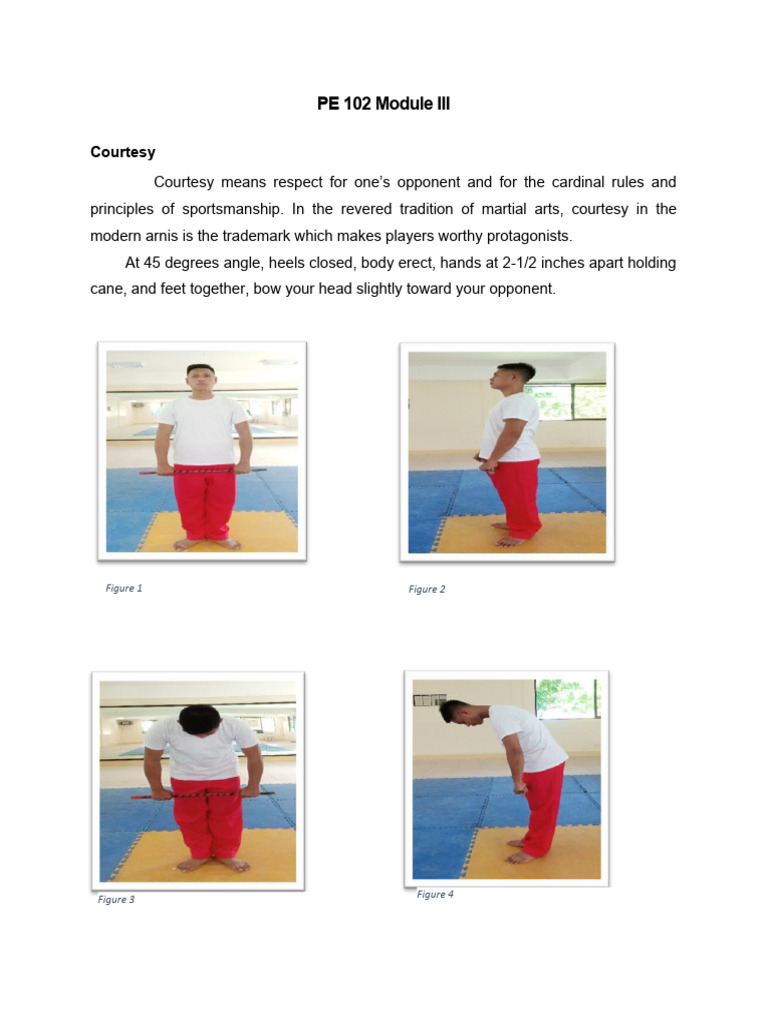 PE 102 Module III

Courtesy

Courtesy means respect for one's opponent and for the cardinal rules and principles of sportsmanship. In the revered tradition of martial arts, courtesy in the modern arnis is the trademark which makes players worthy protagonists.

At 45 degrees angle, heels closed, body erect, hands at 2-1/2 inches apart holding cane, and feet together, bow your head slightly toward your opponent.

Figure 1

Figure 2

Figure 3

Figure 4