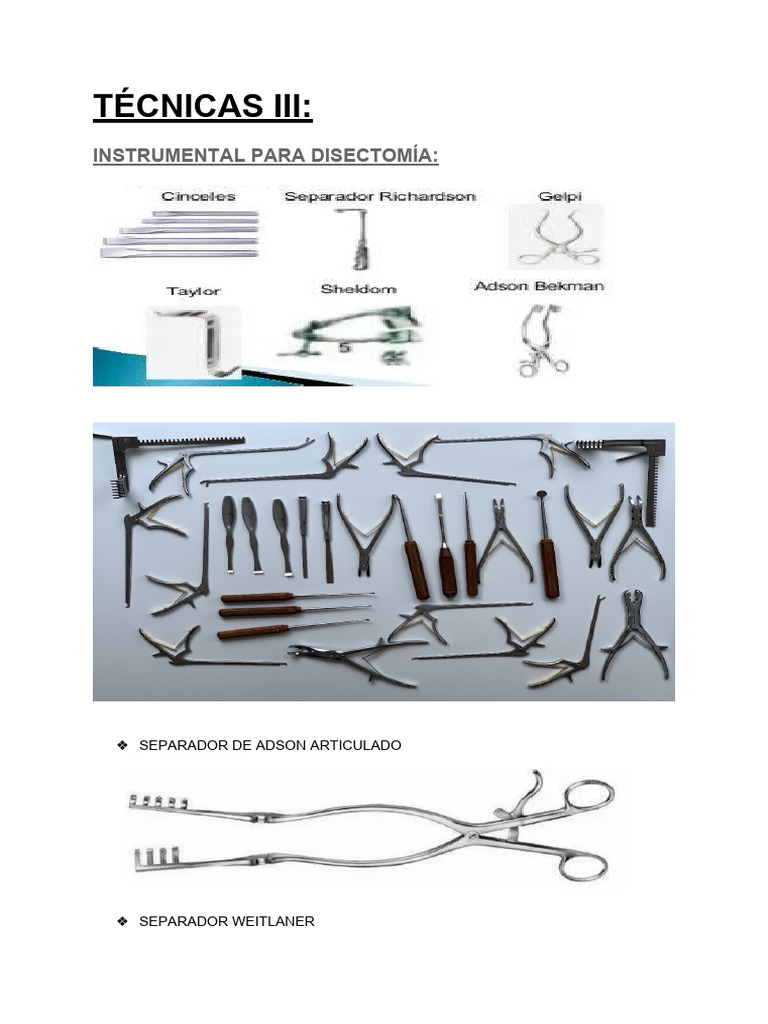 TÉCNICAS III:

INSTRUMENTAL PARA DISECTOMÍA:

Cinceles

Separador Richardson

Gelpi

Taylor

Sheldom

Adson Bekman

❖ SEPARADOR DE ADSON ARTICULADO

❖ SEPARADOR WEITLANER