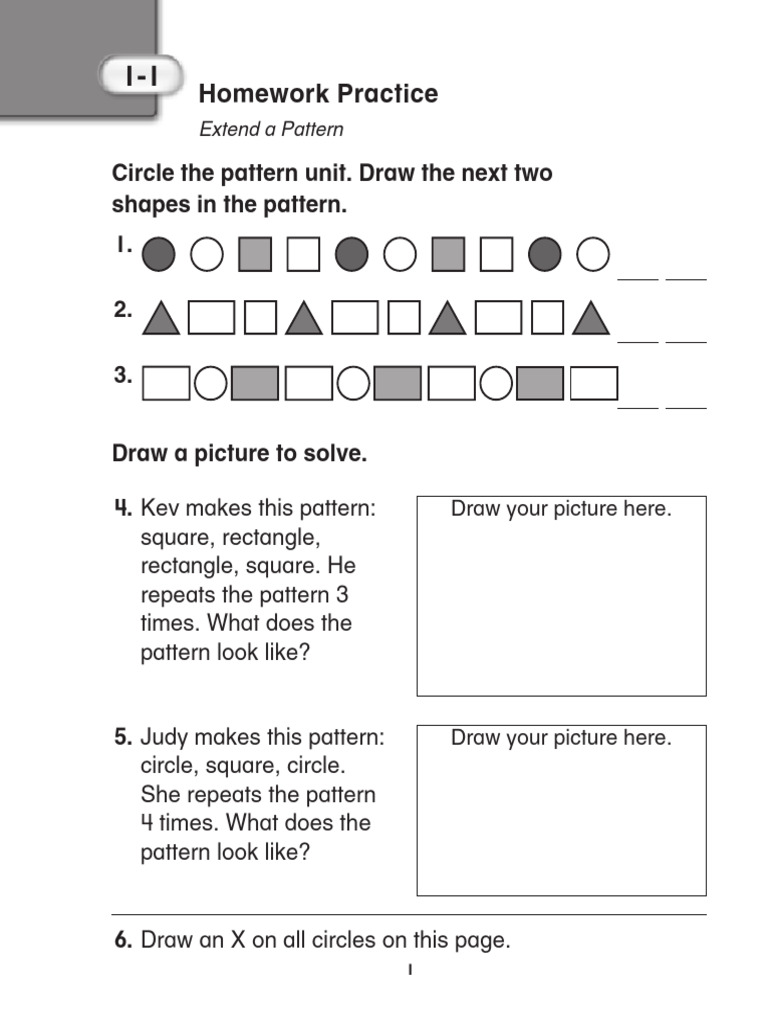 1-1

Homework Practice

Extend a Pattern

Circle the pattern unit. Draw the next two shapes in the pattern.

1.

2.

3.

Draw a picture to solve.

4. Kev makes this pattern: square, rectangle, rectangle, square. He repeats the pattern 3 times. What does the pattern look like?

Draw your picture here.

5. Judy makes this pattern: circle, square, circle. She repeats the pattern 4 times. What does the pattern look like?

Draw your picture here.

6. Draw an X on all circles on this page.

1