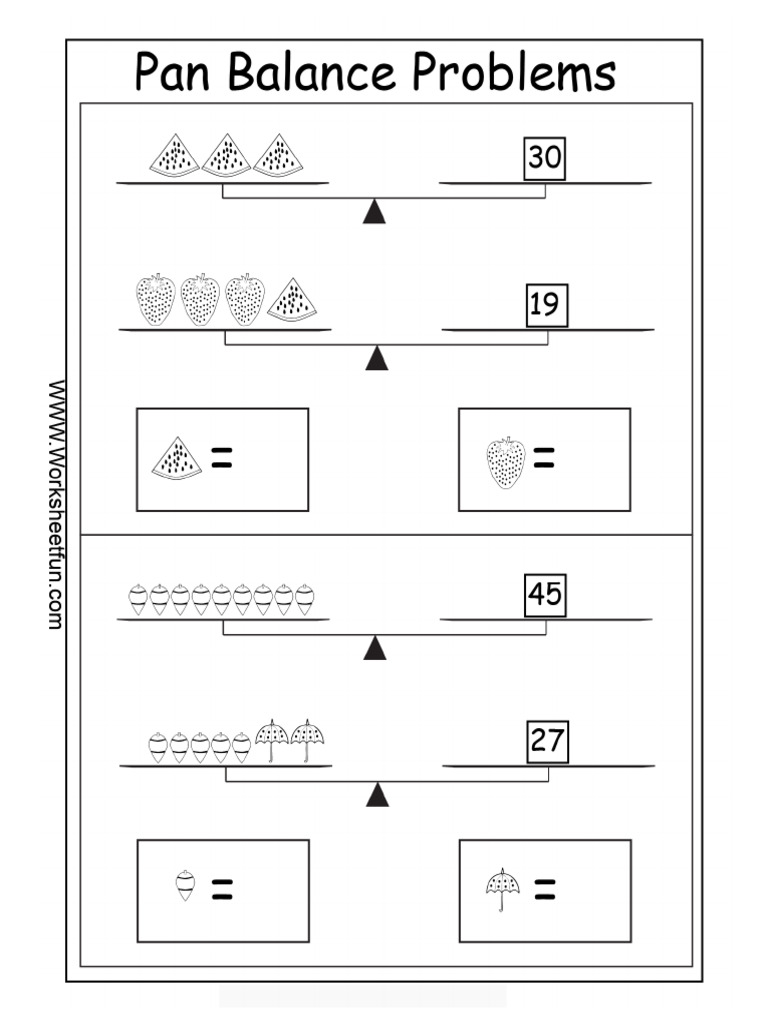 Pan Balance Problems

30

19

=

=

WWW.Worksheetfun.com

45

27

=

=