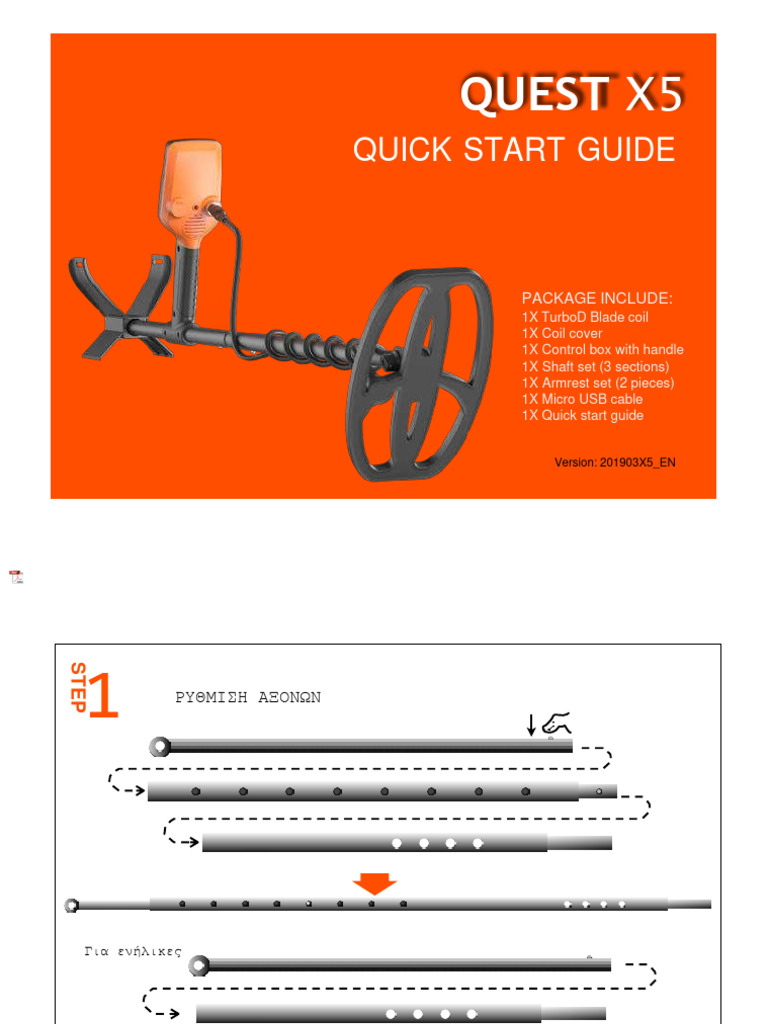 QUEST X5

QUICK START GUIDE

PACKAGE INCLUDE:
1X TurboD Blade coil
1X Coil cover
1X Control box with handle
1X Shaft set (3 sections)
1X Armrest set (2 pieces)
1X Micro USB cable
1X Quick start guide

Version: 201903X5_EN

STEP 1

ΡΥΘΜΙΣΗ ΑΞΟΝΩΝ

Για ενήλικες