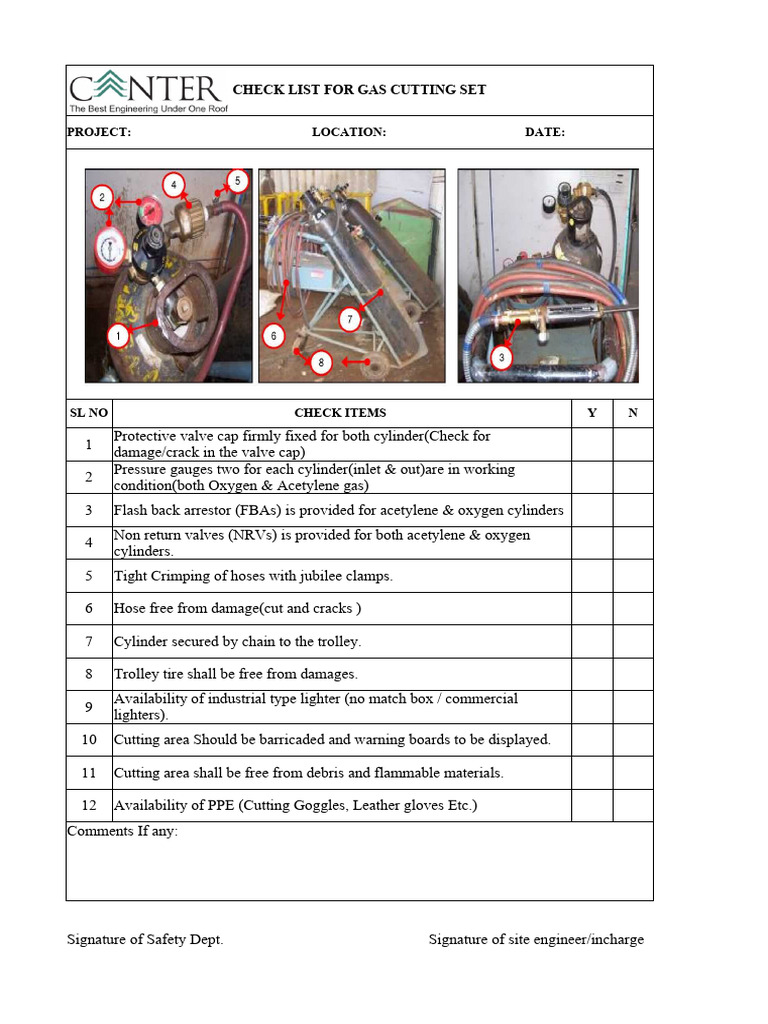 CANTER
The Best Engineering Under One Roof

CHECK LIST FOR GAS CUTTING SET

PROJECT: LOCATION: DATE:

2 4 5 1

6 7 8

3

| SL NO | CHECK ITEMS | Y | N |
|---|---|---|---|
| 1 | Protective valve cap firmly fixed for both cylinder(Check for damage/crack in the valve cap) | | |
| 2 | Pressure gauges two for each cylinder(inlet & out)are in working condition(both Oxygen & Acetylene gas) | | |
| 3 | Flash back arrestor (FBAs) is provided for acetylene & oxygen cylinders | | |
| 4 | Non return valves (NRVs) is provided for both acetylene & oxygen cylinders. | | |
| 5 | Tight Crimping of hoses with jubilee clamps. | | |
| 6 | Hose free from damage(cut and cracks ) | | |
| 7 | Cylinder secured by chain to the trolley. | | |
| 8 | Trolley tire shall be free from damages. | | |
| 9 | Availability of industrial type lighter (no match box / commercial lighters). | | |
| 10 | Cutting area Should be barricaded and warning boards to be displayed. | | |
| 11 | Cutting area shall be free from debris and flammable materials. | | |
| 12 | Availability of PPE (Cutting Goggles, Leather gloves Etc.) | | |

Comments If any:

Signature of Safety Dept.

Signature of site engineer/incharge