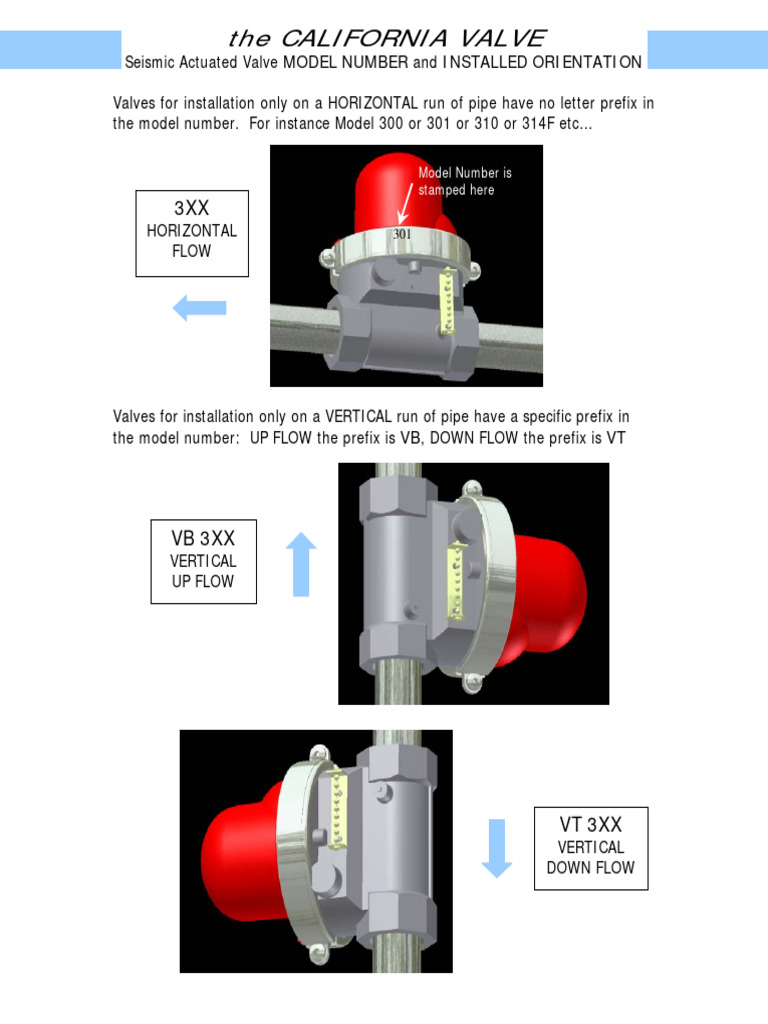 the CALIFORNIA VALVE
Seismic Actuated Valve MODEL NUMBER and INSTALLED ORIENTATION

Valves for installation only on a HORIZONTAL run of pipe have no letter prefix in the model number. For instance Model 300 or 301 or 310 or 314F etc...

3XX
HORIZONTAL FLOW

Model Number is stamped here

301

Valves for installation only on a VERTICAL run of pipe have a specific prefix in the model number: UP FLOW the prefix is VB, DOWN FLOW the prefix is VT

VB 3XX
VERTICAL UP FLOW

VT 3XX
VERTICAL DOWN FLOW