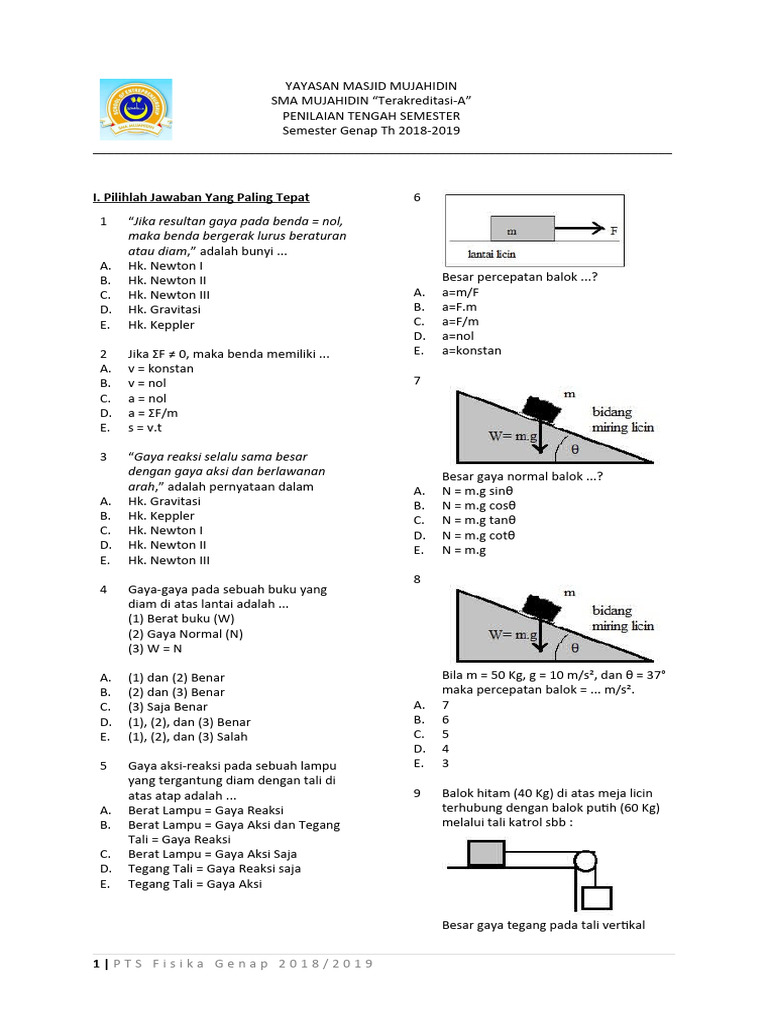 YAYASAN MASJID MUJAHIDIN
SMA MUJAHIDIN "Terakreditasi-A"
PENILAIAN TENGAH SEMESTER
Semester Genap Th 2018-2019

I. Pilihlah Jawaban Yang Paling Tepat

1 "Jika resultan gaya pada benda = nol, maka benda bergerak lurus beraturan atau diam," adalah bunyi ...
A. Hk. Newton I
B. Hk. Newton II
C. Hk. Newton III
D. Hk. Gravitasi
E. Hk. Keppler

2 Jika $\Sigma F \neq 0$, maka benda memiliki ...
A. v = konstan
B. v = nol
C. a = nol
D. a = $\Sigma F/m$
E. s = v.t

3 "Gaya reaksi selalu sama besar dengan gaya aksi dan berlawanan arah," adalah pernyataan dalam
A. Hk. Gravitasi
B. Hk. Keppler
C. Hk. Newton I
D. Hk. Newton II
E. Hk. Newton III

4 Gaya-gaya pada sebuah buku yang diam di atas lantai adalah ...
(1) Berat buku (W)
(2) Gaya Normal (N)
(3) W = N
A. (1) dan (2) Benar
B. (2) dan (3) Benar
C. (3) Saja Benar
D. (1), (2), dan (3) Benar
E. (1), (2), dan (3) Salah

5 Gaya aksi-reaksi pada sebuah lampu yang tergantung diam dengan tali di atas atap adalah ...
A. Berat Lampu = Gaya Reaksi
B. Berat Lampu = Gaya Aksi dan Tegang Tali = Gaya Reaksi
C. Berat Lampu = Gaya Aksi Saja
D. Tegang Tali = Gaya Reaksi saja
E. Tegang Tali = Gaya Aksi

6
m
F
lantai licin
Besar percepatan balok ...?
A. a=m/F
B. a=F.m
C. a=F/m
D. a=nol
E. a=konstan

7
m
bidang miring licin
W= m.g
θ
Besar gaya normal balok ...?
A. N = m.g sinθ
B. N = m.g cosθ
C. N = m.g tanθ
D. N = m.g cotθ
E. N = m.g

8
m
bidang miring licin
W= m.g
θ
Bila m = 50 Kg, g = 10 m/s², dan θ = 37° maka percepatan balok = ... m/s².
A. 7
B. 6
C. 5
D. 4
E. 3

9 Balok hitam (40 Kg) di atas meja licin terhubung dengan balok putih (60 Kg) melalui tali katrol sbb :

Besar gaya tegang pada tali vertikal

1 | PTS Fisika Genap 2018/2019