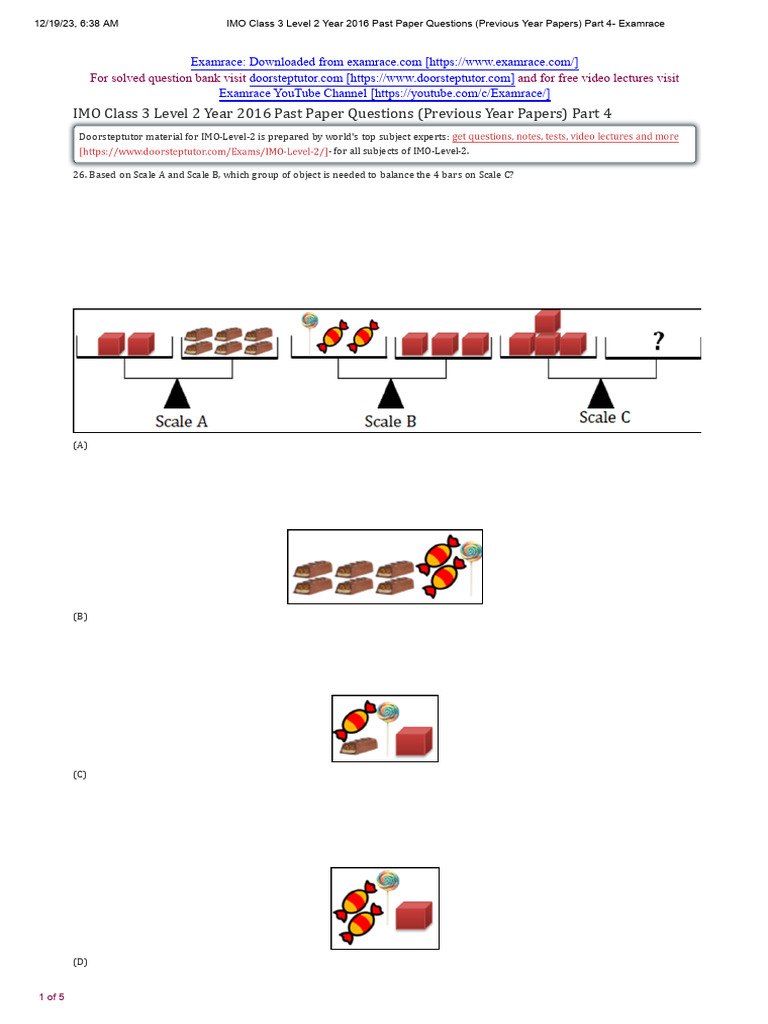 12/19/23, 6:38 AM IMO Class 3 Level 2 Year 2016 Past Paper Questions (Previous Year Papers) Part 4- Examrace

Examrace: Downloaded from examrace.com [https://www.examrace.com/]
For solved question bank visit doorsteptutor.com [https://www.doorsteptutor.com] and for free video lectures visit Examrace YouTube Channel [https://youtube.com/c/Examrace/]

IMO Class 3 Level 2 Year 2016 Past Paper Questions (Previous Year Papers) Part 4

Doorsteptutor material for IMO-Level-2 is prepared by world's top subject experts: get questions, notes, tests, video lectures and more [https://www.doorsteptutor.com/Exams/IMO-Level-2/]- for all subjects of IMO-Level-2.

26. Based on Scale A and Scale B, which group of object is needed to balance the 4 bars on Scale C?

?

Scale A

Scale B

Scale C

(A)

(B)

(C)

(D)

1 of 5