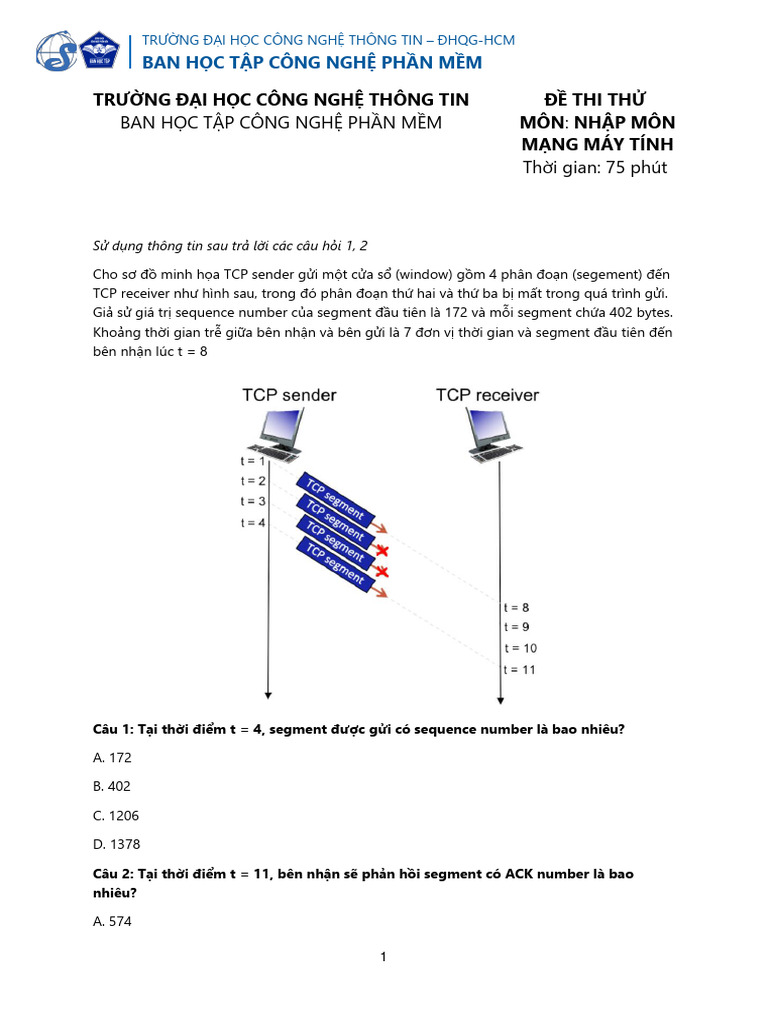 TRƯỜNG ĐẠI HỌC CÔNG NGHỆ THÔNG TIN – ĐHQG-HCM
BAN HỌC TẬP CÔNG NGHỆ PHẦN MỀM

TRƯỜNG ĐẠI HỌC CÔNG NGHỆ THÔNG TIN
BAN HỌC TẬP CÔNG NGHỆ PHẦN MỀM

ĐỀ THI THỬ
MÔN: NHẬP MÔN MẠNG MÁY TÍNH
Thời gian: 75 phút

Sử dụng thông tin sau trả lời các câu hỏi 1, 2

Cho sơ đồ minh họa TCP sender gửi một cửa sổ (window) gồm 4 phân đoạn (segement) đến TCP receiver như hình sau, trong đó phân đoạn thứ hai và thứ ba bị mất trong quá trình gửi. Giả sử giá trị sequence number của segment đầu tiên là 172 và mỗi segment chứa 402 bytes. Khoảng thời gian trễ giữa bên nhận và bên gửi là 7 đơn vị thời gian và segment đầu tiên đến bên nhận lúc t = 8

TCP sender
TCP receiver
t = 1
t = 2
t = 3
t = 4
TCP segment
TCP segment
TCP segment
TCP segment
t = 8
t = 9
t = 10
t = 11

Câu 1: Tại thời điểm t = 4, segment được gửi có sequence number là bao nhiêu?

A. 172

B. 402

C. 1206

D. 1378

Câu 2: Tại thời điểm t = 11, bên nhận sẽ phản hồi segment có ACK number là bao nhiêu?

A. 574

1