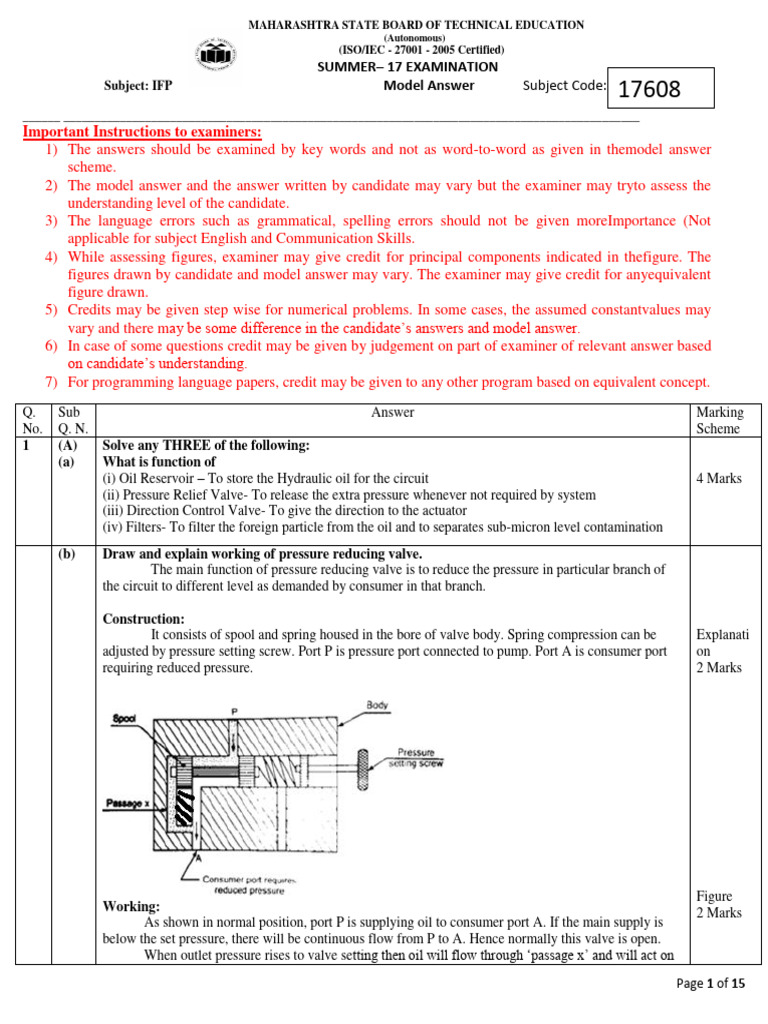 MAHARASHTRA STATE BOARD OF TECHNICAL EDUCATION
(Autonomous)
(ISO/IEC - 27001 - 2005 Certified)
SUMMER– 17 EXAMINATION
Subject: IFP Model Answer Subject Code: 17608

Important Instructions to examiners:
1) The answers should be examined by key words and not as word-to-word as given in themodel answer scheme.
2) The model answer and the answer written by candidate may vary but the examiner may tryto assess the understanding level of the candidate.
3) The language errors such as grammatical, spelling errors should not be given moreImportance (Not applicable for subject English and Communication Skills.
4) While assessing figures, examiner may give credit for principal components indicated in thefigure. The figures drawn by candidate and model answer may vary. The examiner may give credit for anyequivalent figure drawn.
5) Credits may be given step wise for numerical problems. In some cases, the assumed constantvalues may vary and there may be some difference in the candidate's answers and model answer.
6) In case of some questions credit may be given by judgement on part of examiner of relevant answer based on candidate's understanding.
7) For programming language papers, credit may be given to any other program based on equivalent concept.

| Q. No. | Sub Q. N. | Answer | Marking Scheme |
|---|---|---|---|
| 1 | (A) (a) | Solve any THREE of the following: What is function of (i) Oil Reservoir – To store the Hydraulic oil for the circuit (ii) Pressure Relief Valve- To release the extra pressure whenever not required by system (iii) Direction Control Valve- To give the direction to the actuator (iv) Filters- To filter the foreign particle from the oil and to separates sub-micron level contamination | 4 Marks |
| | (b) | Draw and explain working of pressure reducing valve. The main function of pressure reducing valve is to reduce the pressure in particular branch of the circuit to different level as demanded by consumer in that branch. Construction: It consists of spool and spring housed in the bore of valve body. Spring compression can be adjusted by pressure setting screw. Port P is pressure port connected to pump. Port A is consumer port requiring reduced pressure. Spool P Body Pressure setting screw Passage x A Consumer port requires reduced pressure Working: As shown in normal position, port P is supplying oil to consumer port A. If the main supply is below the set pressure, there will be continuous flow from P to A. Hence normally this valve is open. When outlet pressure rises to valve setting then oil will flow through 'passage x' and will act on | Explanation 2 Marks Figure 2 Marks |

Page 1 of 15