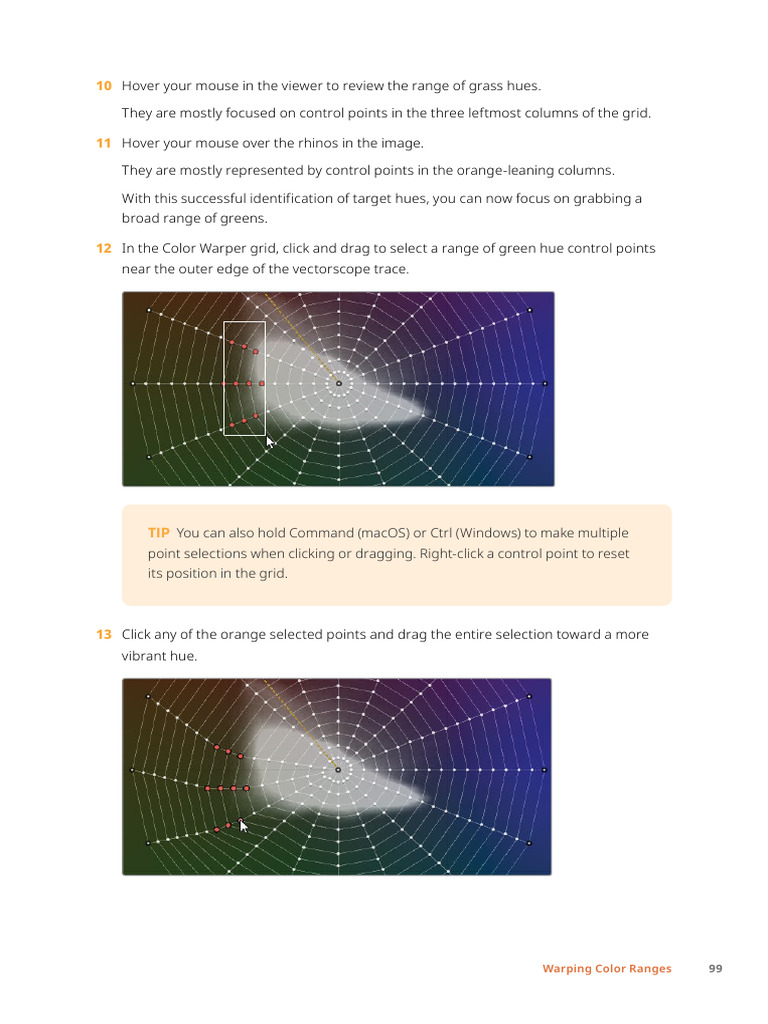 10 Hover your mouse in the viewer to review the range of grass hues.

They are mostly focused on control points in the three leftmost columns of the grid.

11 Hover your mouse over the rhinos in the image.

They are mostly represented by control points in the orange-leaning columns.

With this successful identification of target hues, you can now focus on grabbing a broad range of greens.

12 In the Color Warper grid, click and drag to select a range of green hue control points near the outer edge of the vectorscope trace.

TIP You can also hold Command (macOS) or Ctrl (Windows) to make multiple point selections when clicking or dragging. Right-click a control point to reset its position in the grid.

13 Click any of the orange selected points and drag the entire selection toward a more vibrant hue.

Warping Color Ranges 99