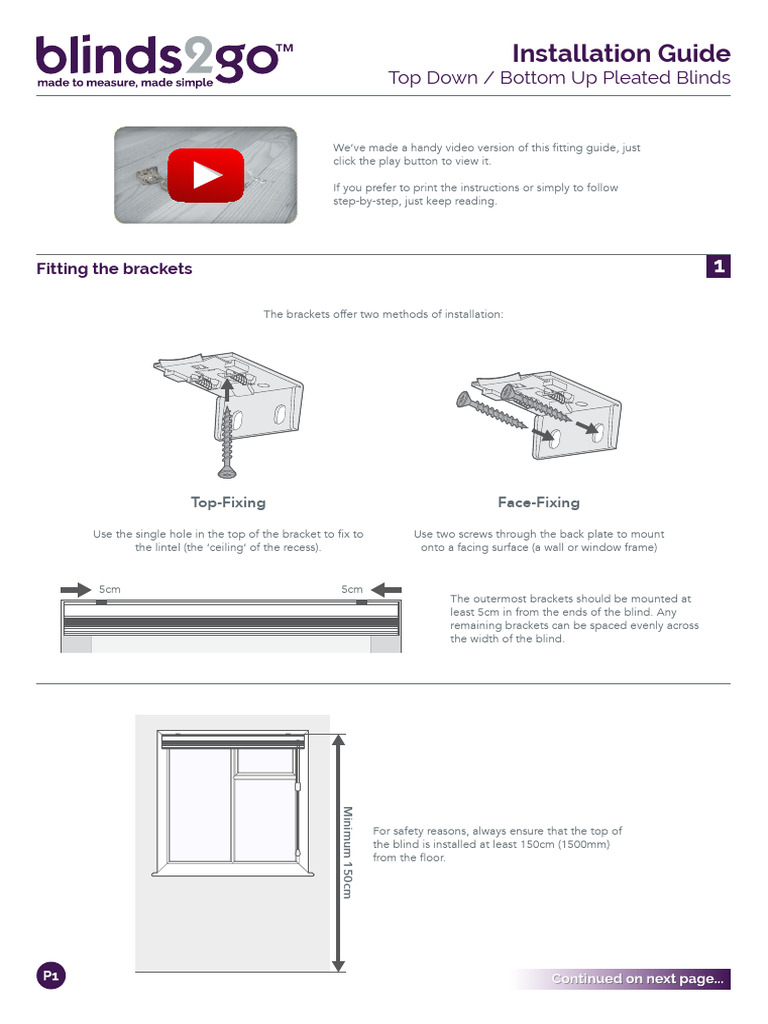 blinds2go™
made to measure, made simple

Installation Guide
Top Down / Bottom Up Pleated Blinds

We've made a handy video version of this fitting guide, just click the play button to view it.

If you prefer to print the instructions or simply to follow step-by-step, just keep reading.

Fitting the brackets

1

The brackets offer two methods of installation:

Top-Fixing

Use the single hole in the top of the bracket to fix to the lintel (the 'ceiling' of the recess).

Face-Fixing

Use two screws through the back plate to mount onto a facing surface (a wall or window frame)

5cm

5cm

The outermost brackets should be mounted at least 5cm in from the ends of the blind. Any remaining brackets can be spaced evenly across the width of the blind.

Minimum 150cm

For safety reasons, always ensure that the top of the blind is installed at least 150cm (1500mm) from the floor.

P1

Continued on next page...