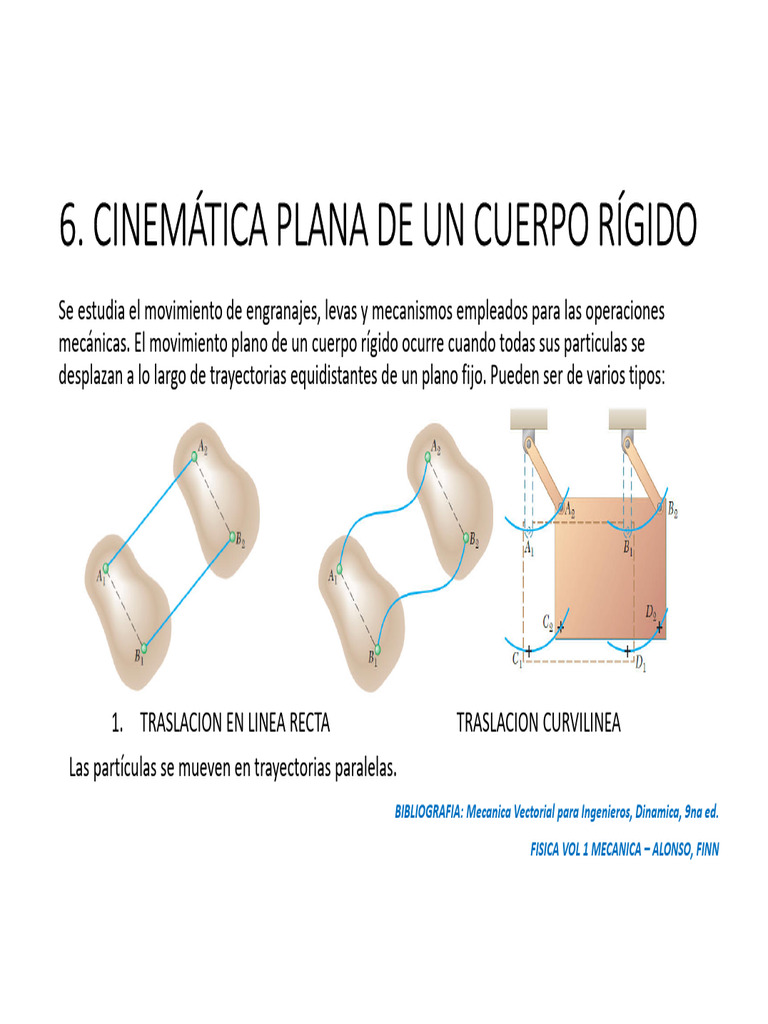 6. CINEMÁTICA PLANA DE UN CUERPO RÍGIDO

Se estudia el movimiento de engranajes, levas y mecanismos empleados para las operaciones mecánicas. El movimiento plano de un cuerpo rígido ocurre cuando todas sus particulas se desplazan a lo largo de trayectorias equidistantes de un plano fijo. Pueden ser de varios tipos:

$A_2$ $B_2$ $A_1$ $B_1$

$A_2$ $B_2$ $A_1$ $B_1$

$A_2$ $B_2$ $A_1$ $B_1$ $C_2$ $D_2$ $C_1$ $D_1$

1. TRASLACION EN LINEA RECTA

TRASLACION CURVILINEA

Las partículas se mueven en trayectorias paralelas.

BIBLIOGRAFIA: Mecanica Vectorial para Ingenieros, Dinamica, 9na ed.

FISICA VOL 1 MECANICA – ALONSO, FINN