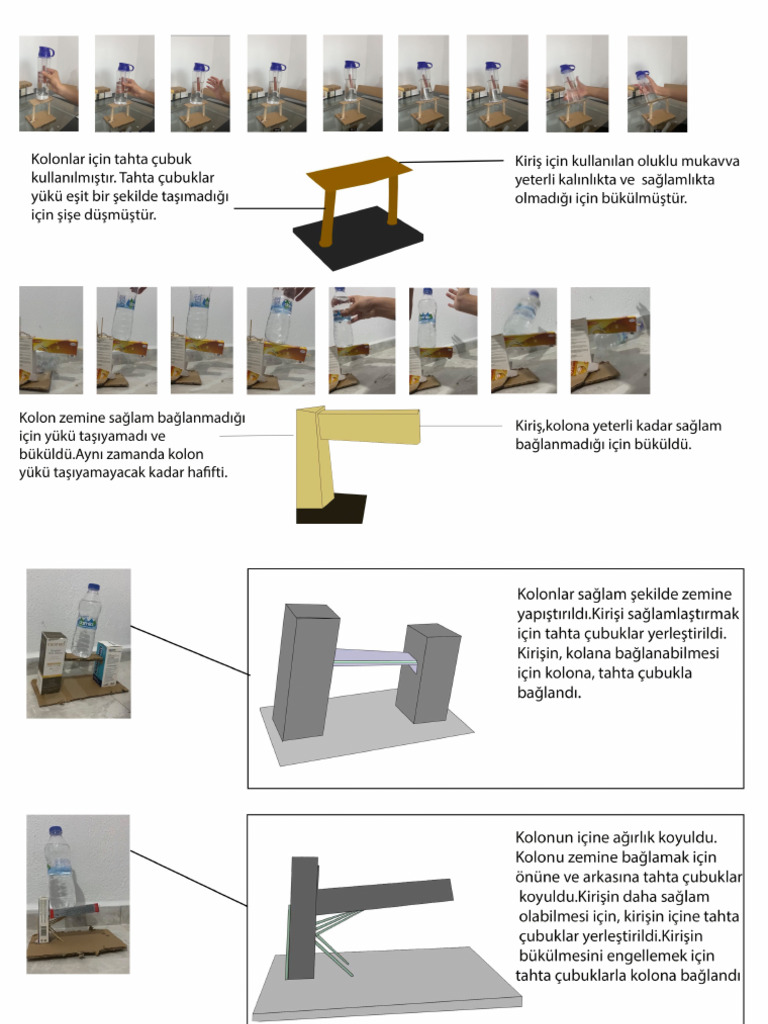 Kolonlar için tahta çubuk kullanılmıştır. Tahta çubuklar yükü eşit bir şekilde taşımadığı için şişe düşmüştür.

Kiriş için kullanılan oluklu mukavva yeterli kalınlıkta ve sağlamlıkta olmadığı için bükülmüştür.

Kolon zemine sağlam bağlanmadığı için yükü taşıyamadı ve büküldü.Aynı zamanda kolon yükü taşıyamayacak kadar hafifti.

Kiriş,kolona yeterli kadar sağlam bağlanmadığı için büküldü.

Kolonlar sağlam şekilde zemine yapıştırıldı.Kirişi sağlamlaştırmak için tahta çubuklar yerleştirildi. Kirişin, kolana bağlanabilmesi için kolona, tahta çubukla bağlandı.

Kolonun içine ağırlık koyuldu. Kolonu zemine bağlamak için önüne ve arkasına tahta çubuklar koyuldu.Kirişin daha sağlam olabilmesi için, kirişin içine tahta çubuklar yerleştirildi.Kirişin bükülmesini engellemek için tahta çubuklarla kolona bağlandı