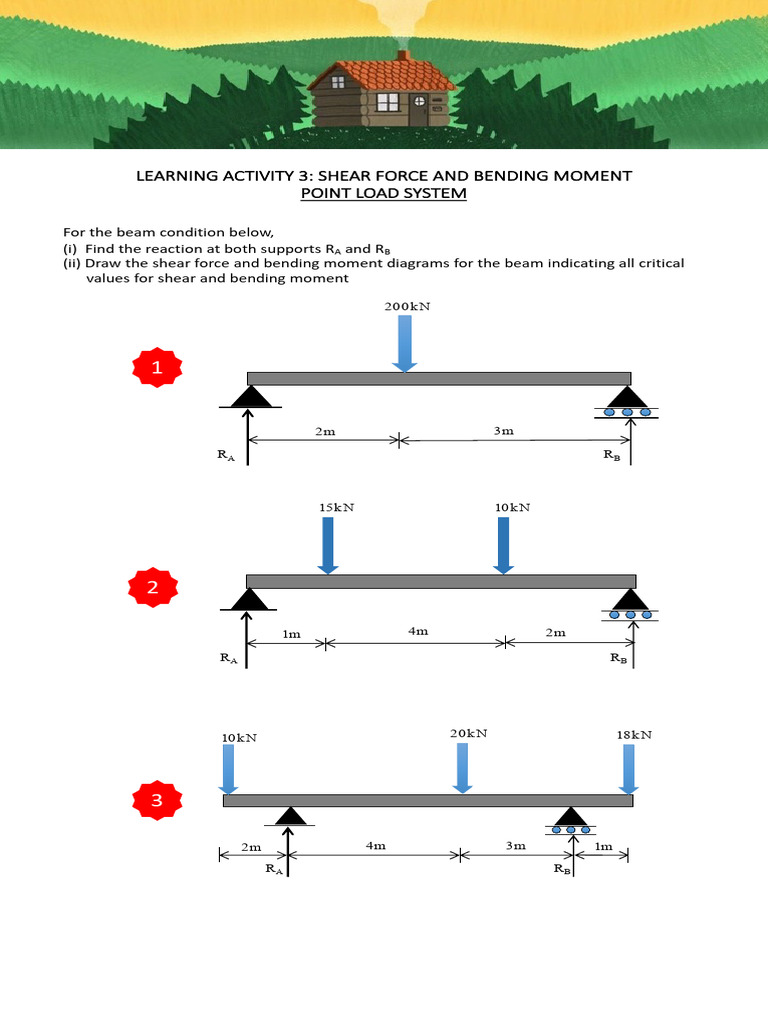 LEARNING ACTIVITY 3: SHEAR FORCE AND BENDING MOMENT
POINT LOAD SYSTEM

For the beam condition below,
(i) Find the reaction at both supports $R_A$ and $R_B$
(ii) Draw the shear force and bending moment diagrams for the beam indicating all critical values for shear and bending moment

1

200kN

2m 3m

$R_A$ $R_B$

2

15kN 10kN

1m 4m 2m

$R_A$ $R_B$

3

10kN 20kN 18kN

2m 4m 3m 1m

$R_A$ $R_B$