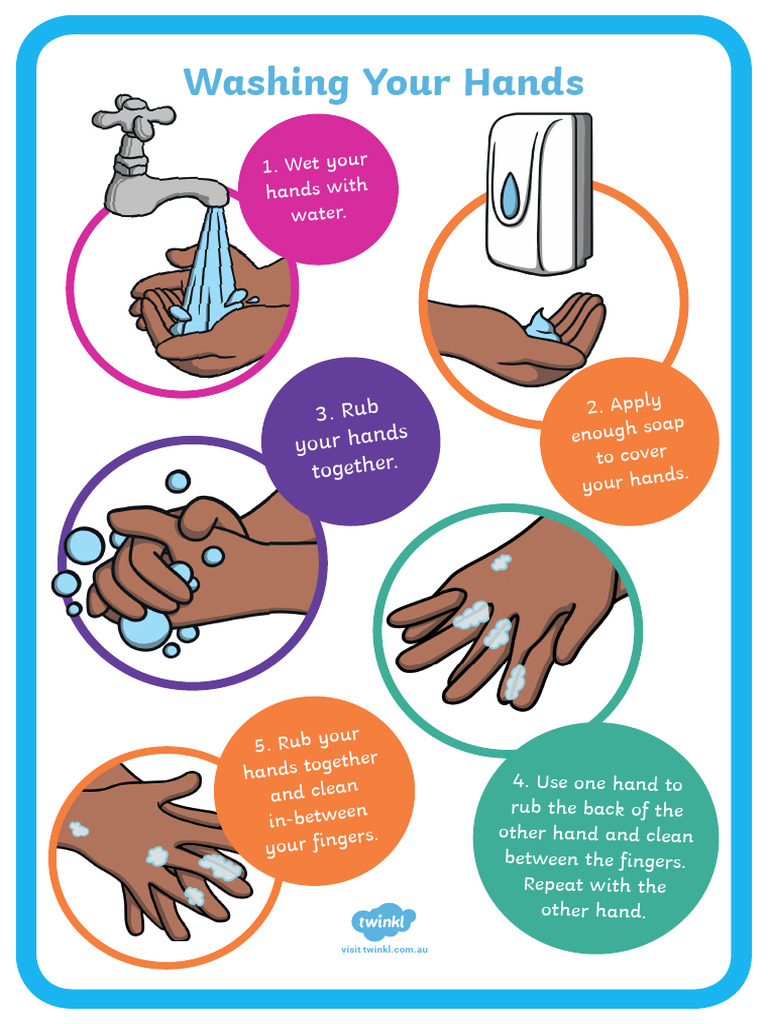 Washing Your Hands

1. Wet your hands with water.

2. Apply enough soap to cover your hands.

3. Rub your hands together.

4. Use one hand to rub the back of the other hand and clean between the fingers. Repeat with the other hand.

5. Rub your hands together and clean in-between your fingers.

twinkl
visit twinkl.com.au