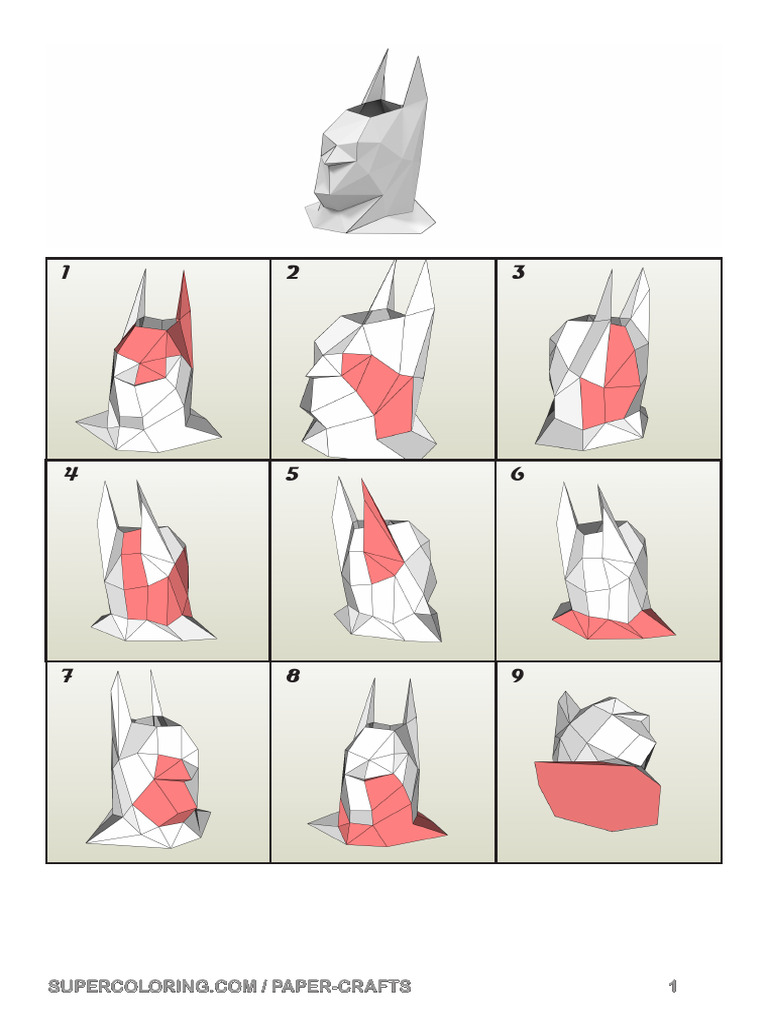 1

2

3

4

5

6

7

8

9

SUPERCOLORING.COM / PAPER-CRAFTS

1