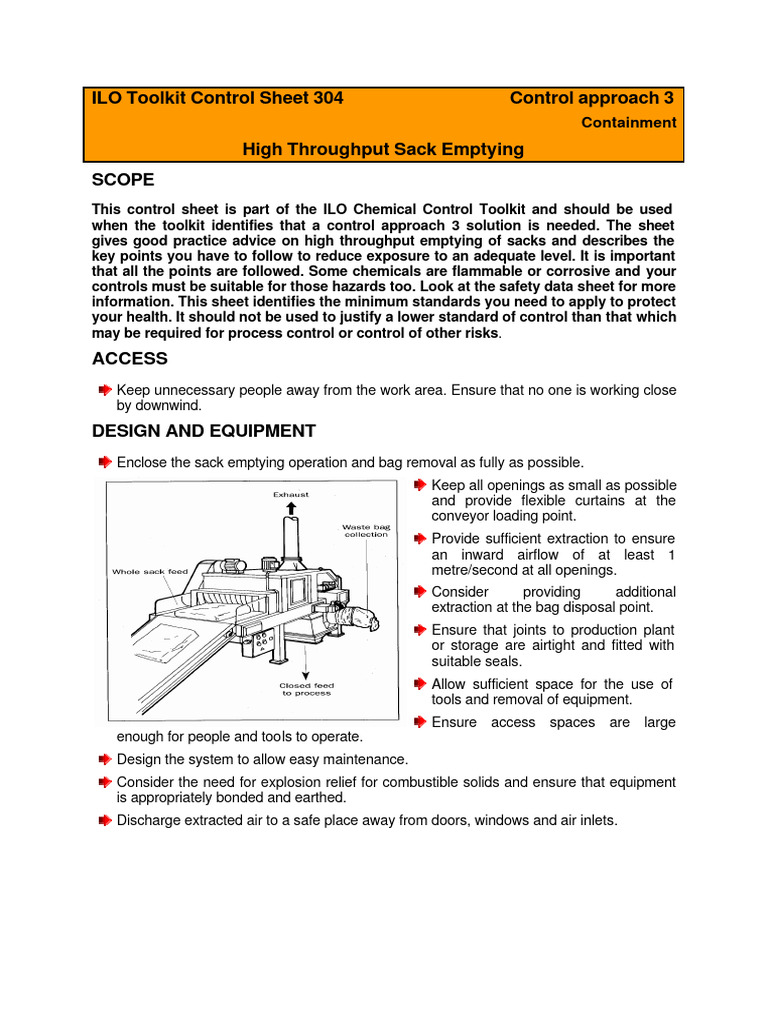 ILO Toolkit Control Sheet 304

Control approach 3

Containment

High Throughput Sack Emptying

SCOPE

This control sheet is part of the ILO Chemical Control Toolkit and should be used when the toolkit identifies that a control approach 3 solution is needed. The sheet gives good practice advice on high throughput emptying of sacks and describes the key points you have to follow to reduce exposure to an adequate level. It is important that all the points are followed. Some chemicals are flammable or corrosive and your controls must be suitable for those hazards too. Look at the safety data sheet for more information. This sheet identifies the minimum standards you need to apply to protect your health. It should not be used to justify a lower standard of control than that which may be required for process control or control of other risks.

ACCESS

Keep unnecessary people away from the work area. Ensure that no one is working close by downwind.

DESIGN AND EQUIPMENT

Enclose the sack emptying operation and bag removal as fully as possible.

Exhaust

Waste bag collection

Whole sack feed

Closed feed to process

Keep all openings as small as possible and provide flexible curtains at the conveyor loading point.

Provide sufficient extraction to ensure an inward airflow of at least 1 metre/second at all openings.

Consider providing additional extraction at the bag disposal point.

Ensure that joints to production plant or storage are airtight and fitted with suitable seals.

Allow sufficient space for the use of tools and removal of equipment.

Ensure access spaces are large enough for people and tools to operate.

Design the system to allow easy maintenance.

Consider the need for explosion relief for combustible solids and ensure that equipment is appropriately bonded and earthed.

Discharge extracted air to a safe place away from doors, windows and air inlets.