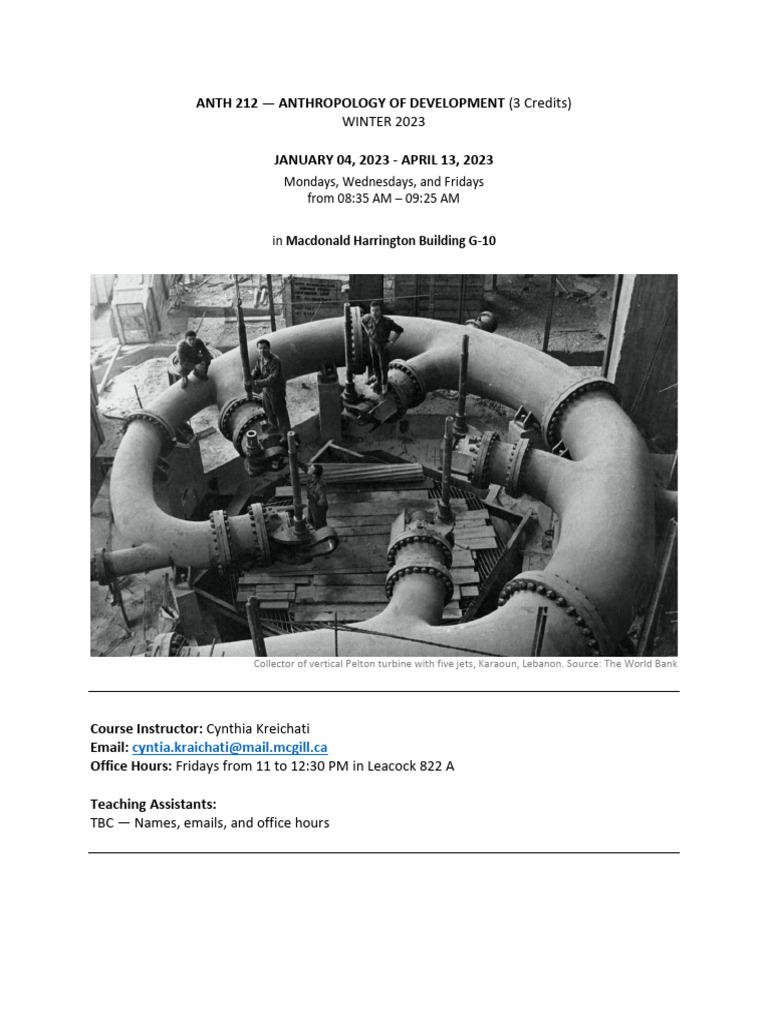 ANTH 212 — ANTHROPOLOGY OF DEVELOPMENT (3 Credits)
WINTER 2023

JANUARY 04, 2023 - APRIL 13, 2023
Mondays, Wednesdays, and Fridays
from 08:35 AM – 09:25 AM

in Macdonald Harrington Building G-10

Collector of vertical Pelton turbine with five jets, Karaoun, Lebanon. Source: The World Bank

Course Instructor: Cynthia Kreichati
Email: cyntia.kraichati@mail.mcgill.ca
Office Hours: Fridays from 11 to 12:30 PM in Leacock 822 A

Teaching Assistants:
TBC — Names, emails, and office hours