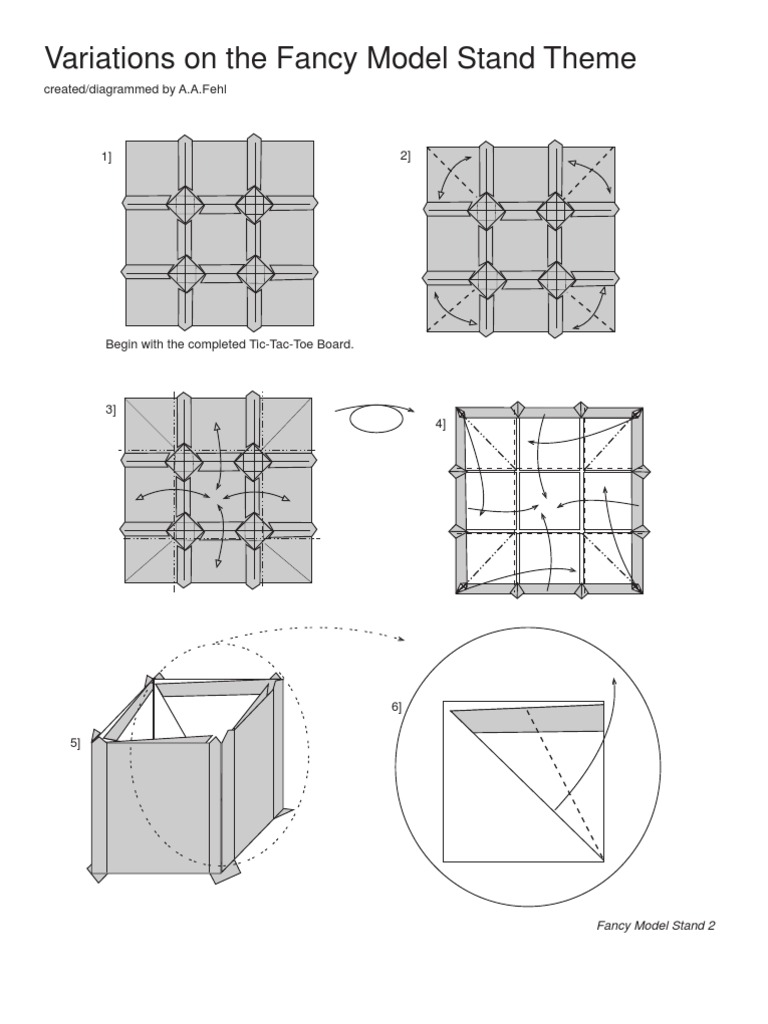 Variations on the Fancy Model Stand Theme

created/diagrammed by A.A.Fehl

1]

2]

Begin with the completed Tic-Tac-Toe Board.

3]

4]

5]

6]

Fancy Model Stand 2