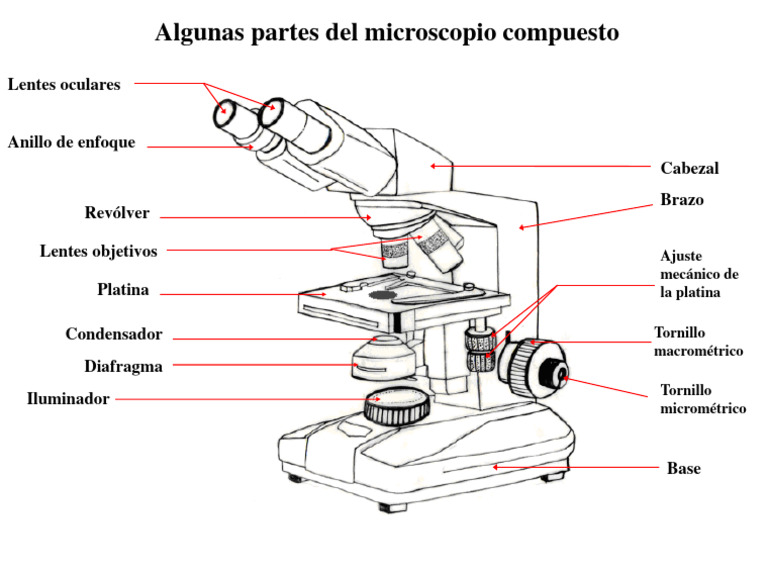 Algunas partes del microscopio compuesto

Lentes oculares

Anillo de enfoque

Revólver

Lentes objetivos

Platina

Condensador

Diafragma

Iluminador

Cabezal

Brazo

Ajuste mecánico de la platina

Tornillo macrométrico

Tornillo micrométrico

Base