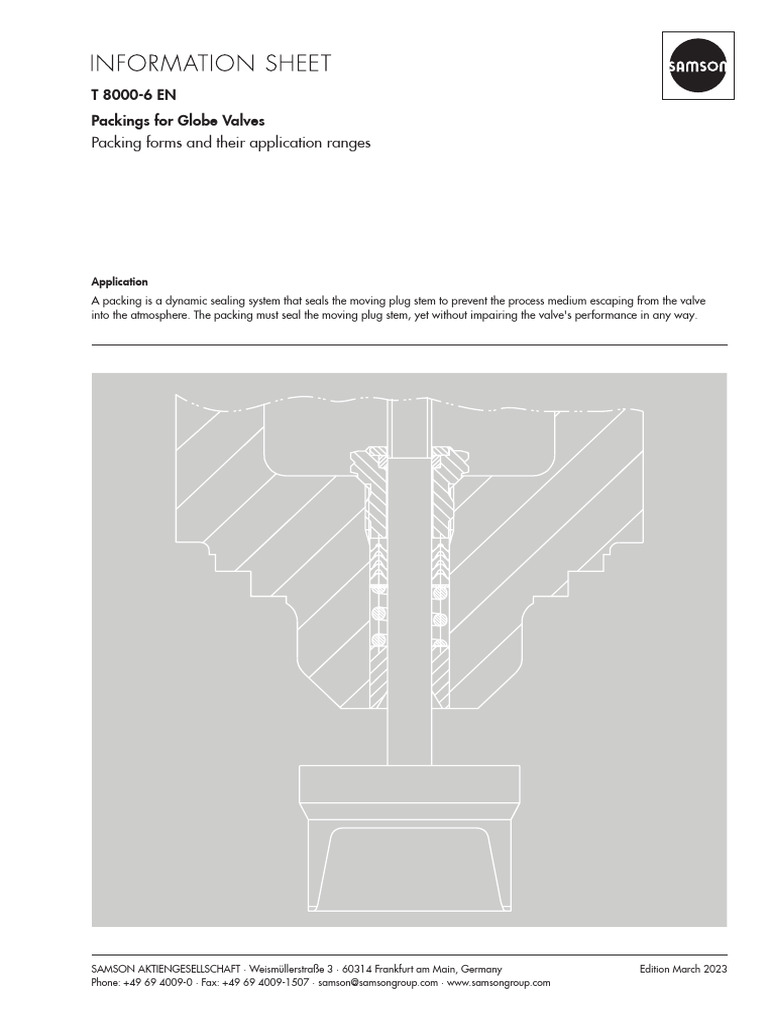 INFORMATION SHEET

SAMSON

T 8000-6 EN

Packings for Globe Valves

Packing forms and their application ranges

Application

A packing is a dynamic sealing system that seals the moving plug stem to prevent the process medium escaping from the valve into the atmosphere. The packing must seal the moving plug stem, yet without impairing the valve's performance in any way.

SAMSON AKTIENGESELLSCHAFT · Weismüllerstraße 3 · 60314 Frankfurt am Main, Germany
Phone: +49 69 4009-0 · Fax: +49 69 4009-1507 · samson@samsongroup.com · www.samsongroup.com

Edition March 2023