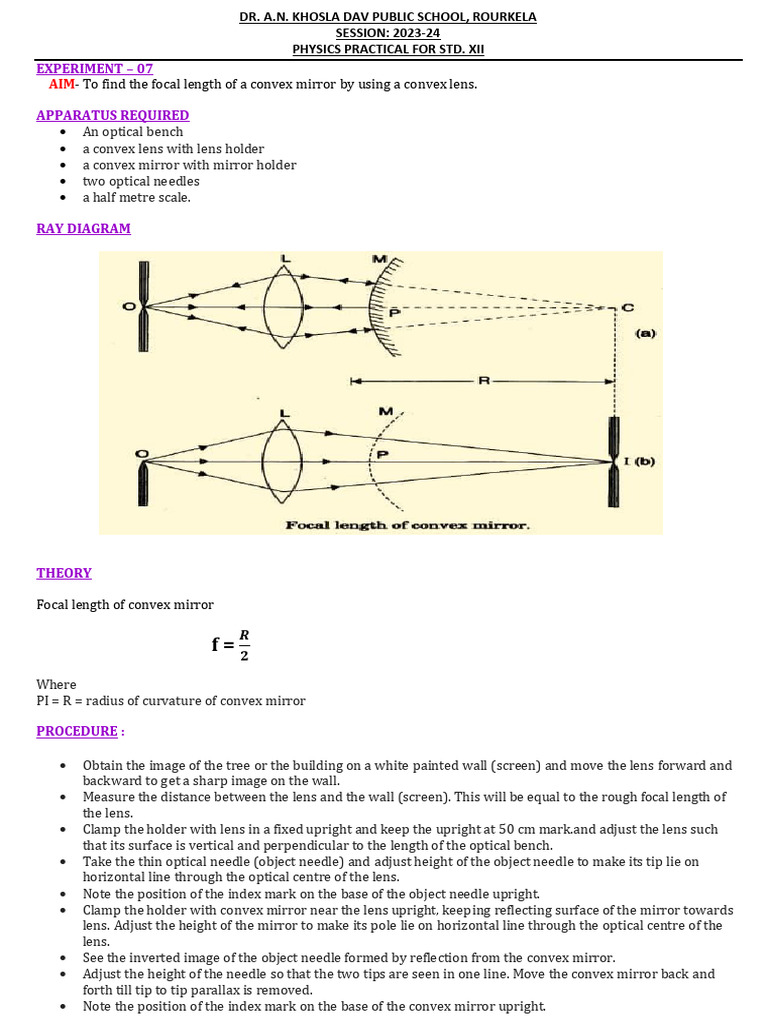 DR. A.N. KHOSLA DAV PUBLIC SCHOOL, ROURKELA
SESSION: 2023-24
PHYSICS PRACTICAL FOR STD. XII

EXPERIMENT – 07
AIM- To find the focal length of a convex mirror by using a convex lens.

APPARATUS REQUIRED
• An optical bench
• a convex lens with lens holder
• a convex mirror with mirror holder
• two optical needles
• a half metre scale.

RAY DIAGRAM

L M O P C (a) R L M O P I (b)
Focal length of convex mirror.

THEORY

Focal length of convex mirror

$f = \frac{R}{2}$

Where
PI = R = radius of curvature of convex mirror

PROCEDURE :

• Obtain the image of the tree or the building on a white painted wall (screen) and move the lens forward and backward to get a sharp image on the wall.
• Measure the distance between the lens and the wall (screen). This will be equal to the rough focal length of the lens.
• Clamp the holder with lens in a fixed upright and keep the upright at 50 cm mark.and adjust the lens such that its surface is vertical and perpendicular to the length of the optical bench.
• Take the thin optical needle (object needle) and adjust height of the object needle to make its tip lie on horizontal line through the optical centre of the lens.
• Note the position of the index mark on the base of the object needle upright.
• Clamp the holder with convex mirror near the lens upright, keeping reflecting surface of the mirror towards lens. Adjust the height of the mirror to make its pole lie on horizontal line through the optical centre of the lens.
• See the inverted image of the object needle formed by reflection from the convex mirror.
• Adjust the height of the needle so that the two tips are seen in one line. Move the convex mirror back and forth till tip to tip parallax is removed.
• Note the position of the index mark on the base of the convex mirror upright.