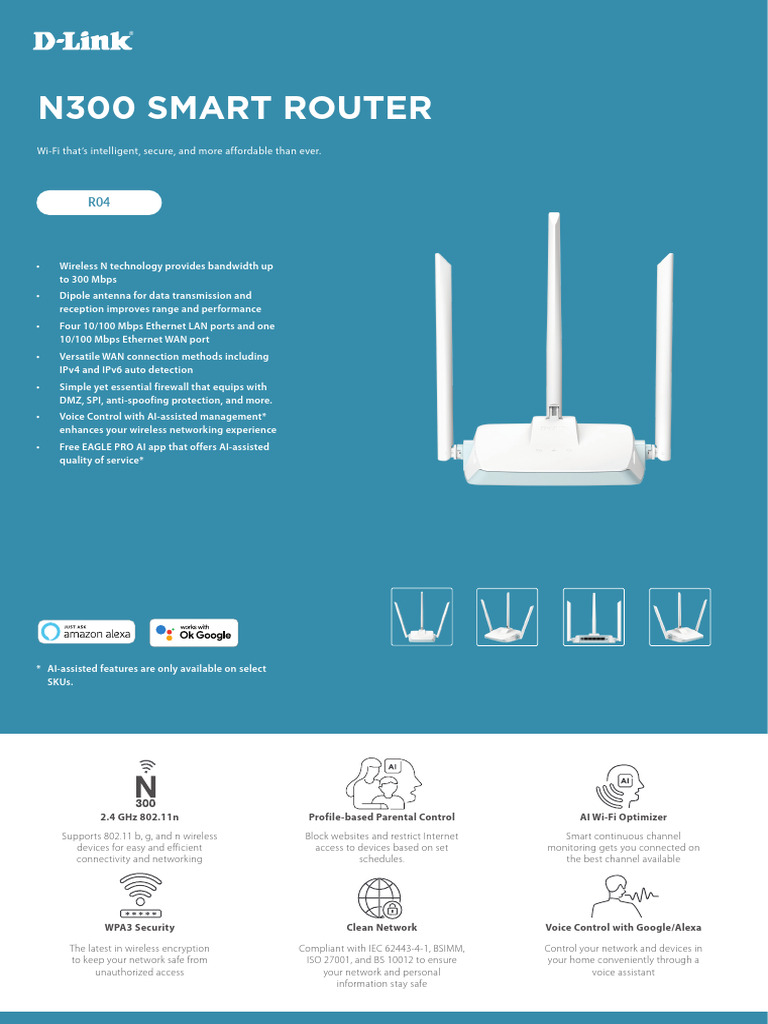 D-Link

N300 SMART ROUTER

Wi-Fi that's intelligent, secure, and more affordable than ever.

R04

• Wireless N technology provides bandwidth up to 300 Mbps
• Dipole antenna for data transmission and reception improves range and performance
• Four 10/100 Mbps Ethernet LAN ports and one 10/100 Mbps Ethernet WAN port
• Versatile WAN connection methods including IPv4 and IPv6 auto detection
• Simple yet essential firewall that equips with DMZ, SPI, anti-spoofing protection, and more.
• Voice Control with AI-assisted management* enhances your wireless networking experience
• Free EAGLE PRO AI app that offers AI-assisted quality of service*

JUST ASK amazon alexa

works with Ok Google

* AI-assisted features are only available on select SKUs.

N 300
2.4 GHz 802.11n
Supports 802.11 b, g, and n wireless devices for easy and efficient connectivity and networking

AI
Profile-based Parental Control
Block websites and restrict Internet access to devices based on set schedules.

AI
AI Wi-Fi Optimizer
Smart continuous channel monitoring gets you connected on the best channel available

WPA3 Security
The latest in wireless encryption to keep your network safe from unauthorized access

Clean Network
Compliant with IEC 62443-4-1, BSIMM, ISO 27001, and BS 10012 to ensure your network and personal information stay safe

Voice Control with Google/Alexa
Control your network and devices in your home conveniently through a voice assistant