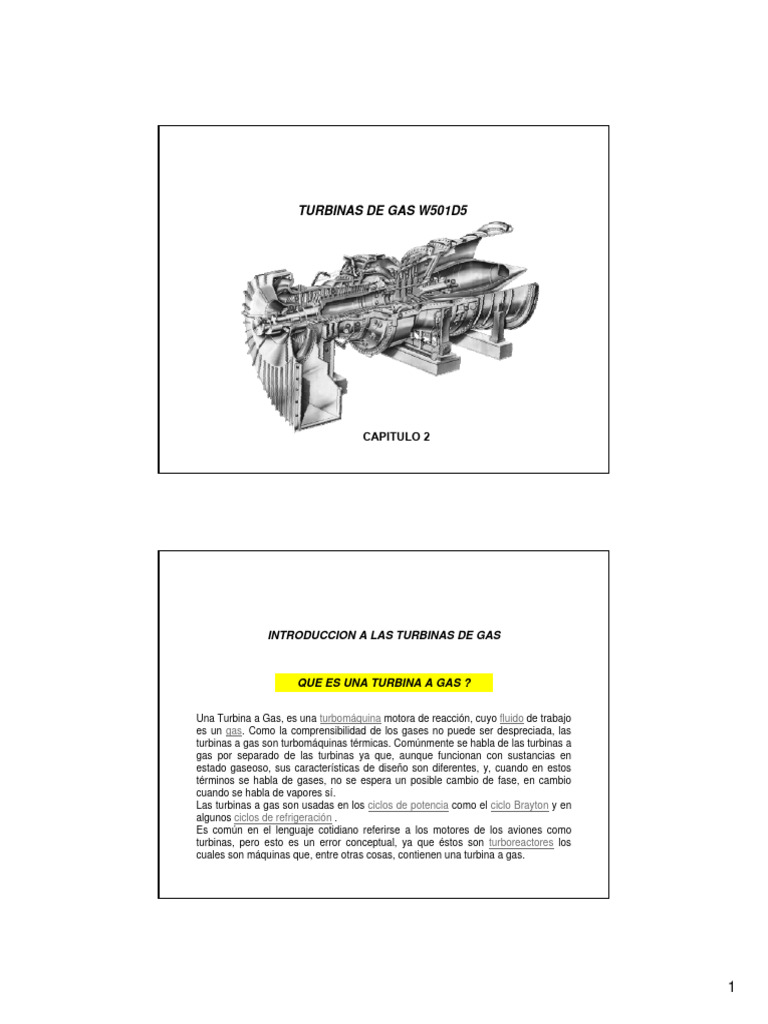 TURBINAS DE GAS W501D5

CAPITULO 2

INTRODUCCION A LAS TURBINAS DE GAS

QUE ES UNA TURBINA A GAS ?

Una Turbina a Gas, es una turbomáquina motora de reacción, cuyo fluido de trabajo es un gas. Como la comprensibilidad de los gases no puede ser despreciada, las turbinas a gas son turbomáquinas térmicas. Comúnmente se habla de las turbinas a gas por separado de las turbinas ya que, aunque funcionan con sustancias en estado gaseoso, sus características de diseño son diferentes, y, cuando en estos términos se habla de gases, no se espera un posible cambio de fase, en cambio cuando se habla de vapores sí.
Las turbinas a gas son usadas en los ciclos de potencia como el ciclo Brayton y en algunos ciclos de refrigeración .
Es común en el lenguaje cotidiano referirse a los motores de los aviones como turbinas, pero esto es un error conceptual, ya que éstos son turboreactores los cuales son máquinas que, entre otras cosas, contienen una turbina a gas.

1