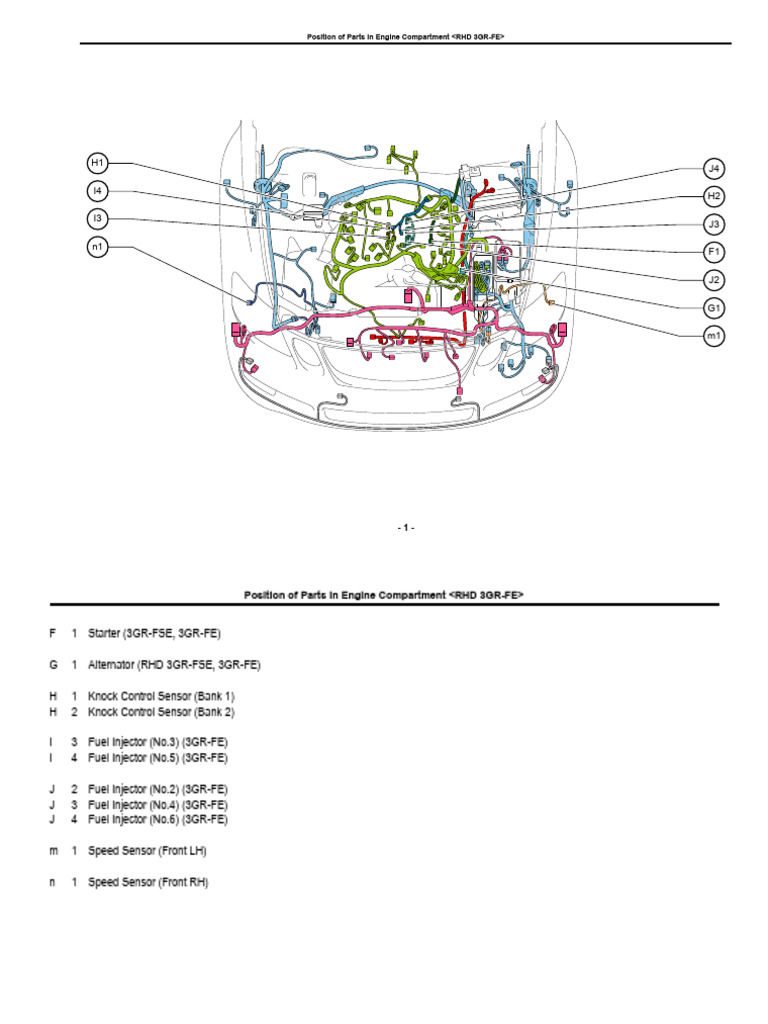 Position of Parts in Engine Compartment <RHD 3GR-FE>

H1
I4
I3
n1
J4
H2
J3
F1
J2
G1
m1

- 1 -

Position of Parts in Engine Compartment <RHD 3GR-FE>

F 1 Starter (3GR-FSE, 3GR-FE)

G 1 Alternator (RHD 3GR-FSE, 3GR-FE)

H 1 Knock Control Sensor (Bank 1)
H 2 Knock Control Sensor (Bank 2)

I 3 Fuel Injector (No.3) (3GR-FE)
I 4 Fuel Injector (No.5) (3GR-FE)

J 2 Fuel Injector (No.2) (3GR-FE)
J 3 Fuel Injector (No.4) (3GR-FE)
J 4 Fuel Injector (No.6) (3GR-FE)

m 1 Speed Sensor (Front LH)

n 1 Speed Sensor (Front RH)