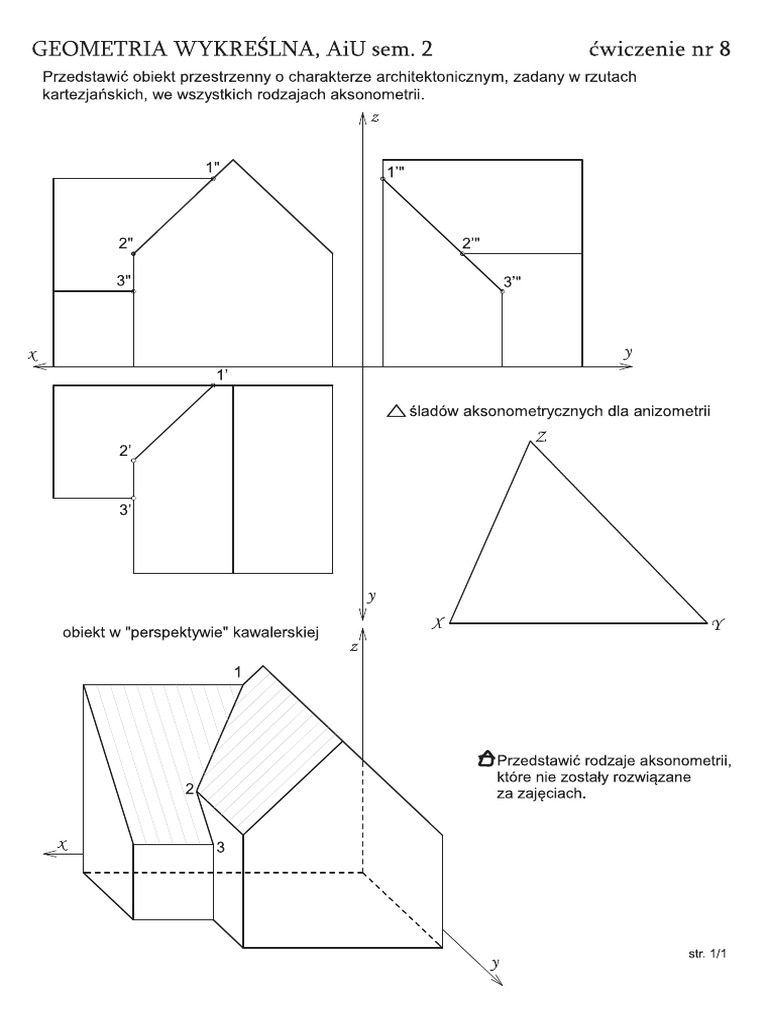 GEOMETRIA WYKREŚLNA, AiU sem. 2

ćwiczenie nr 8

Przedstawić obiekt przestrzenny o charakterze architektonicznym, zadany w rzutach kartezjańskich, we wszystkich rodzajach aksonometrii.

z

1"

2"

3"

1'''

2'''

3'''

x

y

1'

2'

3'

△ śladów aksonometrycznych dla anizometrii

Z

X

Y

y

obiekt w "perspektywie" kawalerskiej

z

1

2

3

x

y

Przedstawić rodzaje aksonometrii, które nie zostały rozwiązane za zajęciach.

str. 1/1