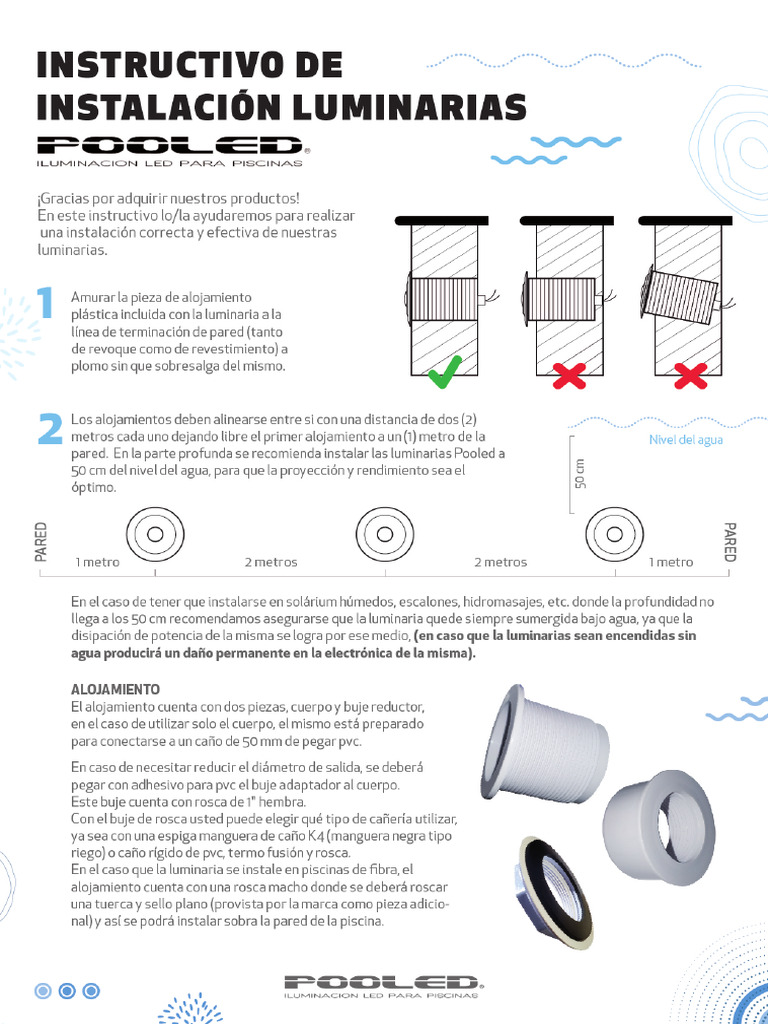 INSTRUCTIVO DE INSTALACIÓN LUMINARIAS

POOLED®
ILUMINACION LED PARA PISCINAS

¡Gracias por adquirir nuestros productos!
En este instructivo lo/la ayudaremos para realizar una instalación correcta y efectiva de nuestras luminarias.

1 Amurar la pieza de alojamiento plástica incluida con la luminaria a la línea de terminación de pared (tanto de revoque como de revestimiento) a plomo sin que sobresalga del mismo.

2 Los alojamientos deben alinearse entre si con una distancia de dos (2) metros cada uno dejando libre el primer alojamiento a un (1) metro de la pared. En la parte profunda se recomienda instalar las luminarias Pooled a 50 cm del nivel del agua, para que la proyección y rendimiento sea el óptimo.

Nivel del agua
50 cm

PARED
1 metro
2 metros
2 metros
1 metro
PARED

En el caso de tener que instalarse en solárium húmedos, escalones, hidromasajes, etc. donde la profundidad no llega a los 50 cm recomendamos asegurarse que la luminaria quede siempre sumergida bajo agua, ya que la disipación de potencia de la misma se logra por ese medio, (en caso que la luminarias sean encendidas sin agua producirá un daño permanente en la electrónica de la misma).

ALOJAMIENTO
El alojamiento cuenta con dos piezas, cuerpo y buje reductor, en el caso de utilizar solo el cuerpo, el mismo está preparado para conectarse a un caño de 50 mm de pegar pvc.

En caso de necesitar reducir el diámetro de salida, se deberá pegar con adhesivo para pvc el buje adaptador al cuerpo.
Este buje cuenta con rosca de 1" hembra.
Con el buje de rosca usted puede elegir qué tipo de cañería utilizar, ya sea con una espiga manguera de caño K4 (manguera negra tipo riego) o caño rígido de pvc, termo fusión y rosca.
En el caso que la luminaria se instale en piscinas de fibra, el alojamiento cuenta con una rosca macho donde se deberá roscar una tuerca y sello plano (provista por la marca como pieza adicional) y así se podrá instalar sobra la pared de la piscina.

POOLED®
ILUMINACION LED PARA PISCINAS