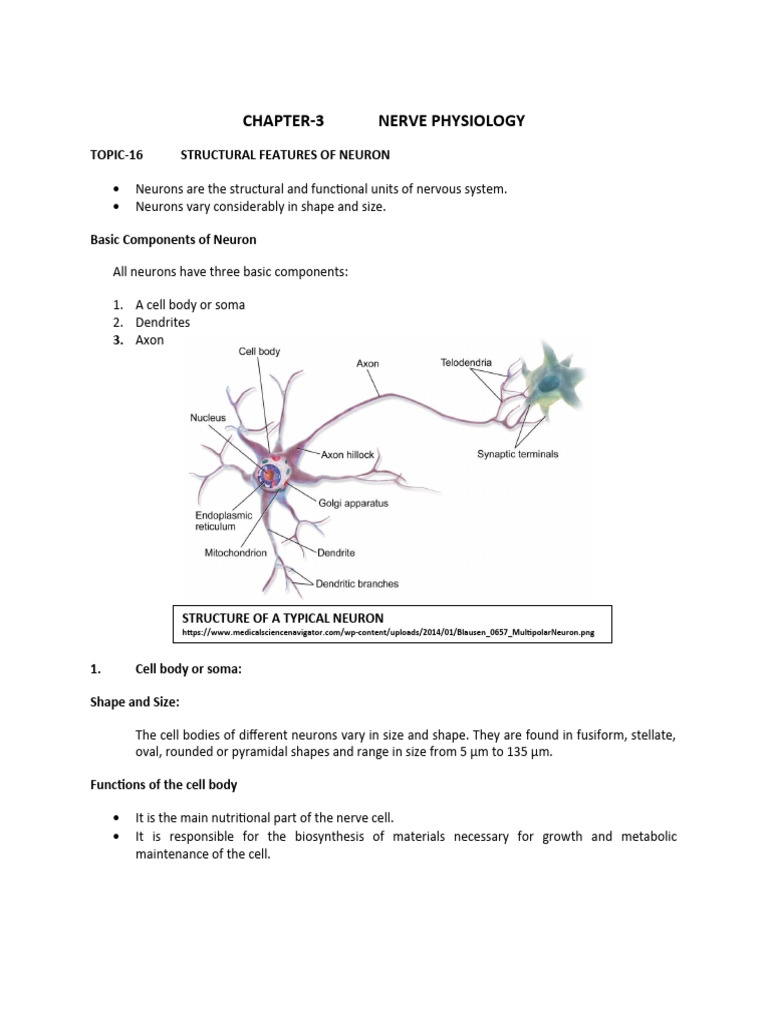 CHAPTER-3 NERVE PHYSIOLOGY

TOPIC-16 STRUCTURAL FEATURES OF NEURON

• Neurons are the structural and functional units of nervous system.
• Neurons vary considerably in shape and size.

Basic Components of Neuron

All neurons have three basic components:

1. A cell body or soma
2. Dendrites
3. Axon

Cell body
Axon
Telodendria
Nucleus
Axon hillock
Synaptic terminals
Golgi apparatus
Endoplasmic reticulum
Mitochondrion
Dendrite
Dendritic branches

STRUCTURE OF A TYPICAL NEURON
https://www.medicalsciencenavigator.com/wp-content/uploads/2014/01/Blausen_0657_MultipolarNeuron.png

1. Cell body or soma:

Shape and Size:

The cell bodies of different neurons vary in size and shape. They are found in fusiform, stellate, oval, rounded or pyramidal shapes and range in size from 5 µm to 135 µm.

Functions of the cell body

• It is the main nutritional part of the nerve cell.
• It is responsible for the biosynthesis of materials necessary for growth and metabolic maintenance of the cell.