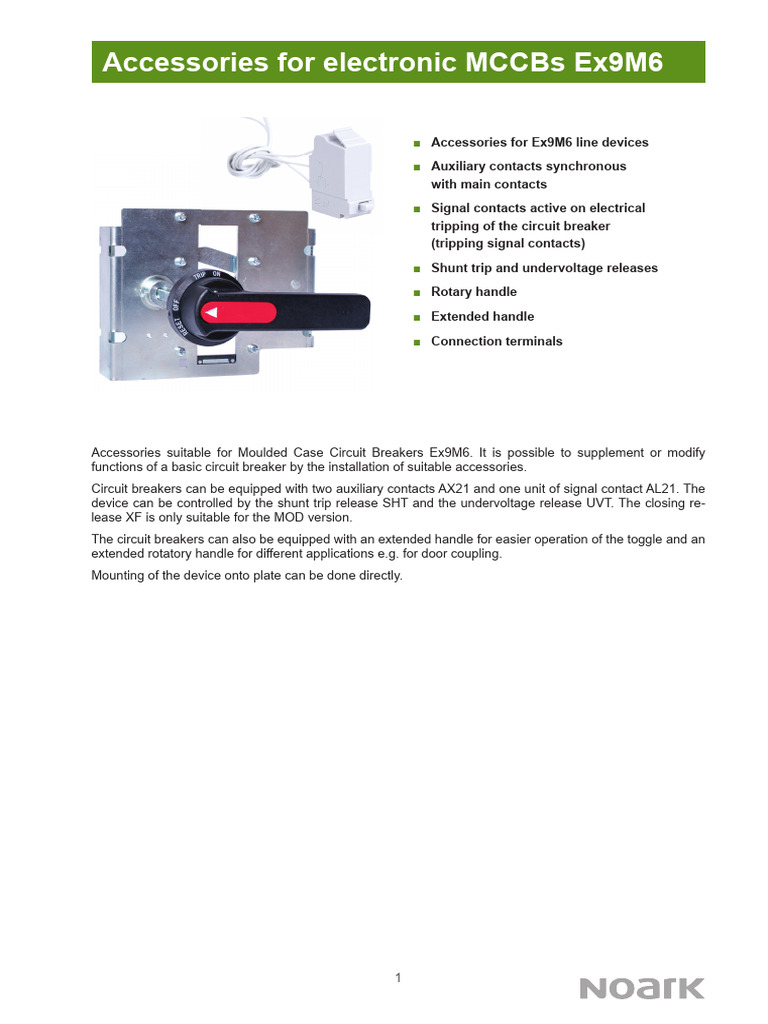 Accessories for electronic MCCBs Ex9M6

TRIP ON OFF RESET

■ Accessories for Ex9M6 line devices
■ Auxiliary contacts synchronous with main contacts
■ Signal contacts active on electrical tripping of the circuit breaker (tripping signal contacts)
■ Shunt trip and undervoltage releases
■ Rotary handle
■ Extended handle
■ Connection terminals

Accessories suitable for Moulded Case Circuit Breakers Ex9M6. It is possible to supplement or modify functions of a basic circuit breaker by the installation of suitable accessories.

Circuit breakers can be equipped with two auxiliary contacts AX21 and one unit of signal contact AL21. The device can be controlled by the shunt trip release SHT and the undervoltage release UVT. The closing release XF is only suitable for the MOD version.

The circuit breakers can also be equipped with an extended handle for easier operation of the toggle and an extended rotatory handle for different applications e.g. for door coupling.

Mounting of the device onto plate can be done directly.

1

NOARK