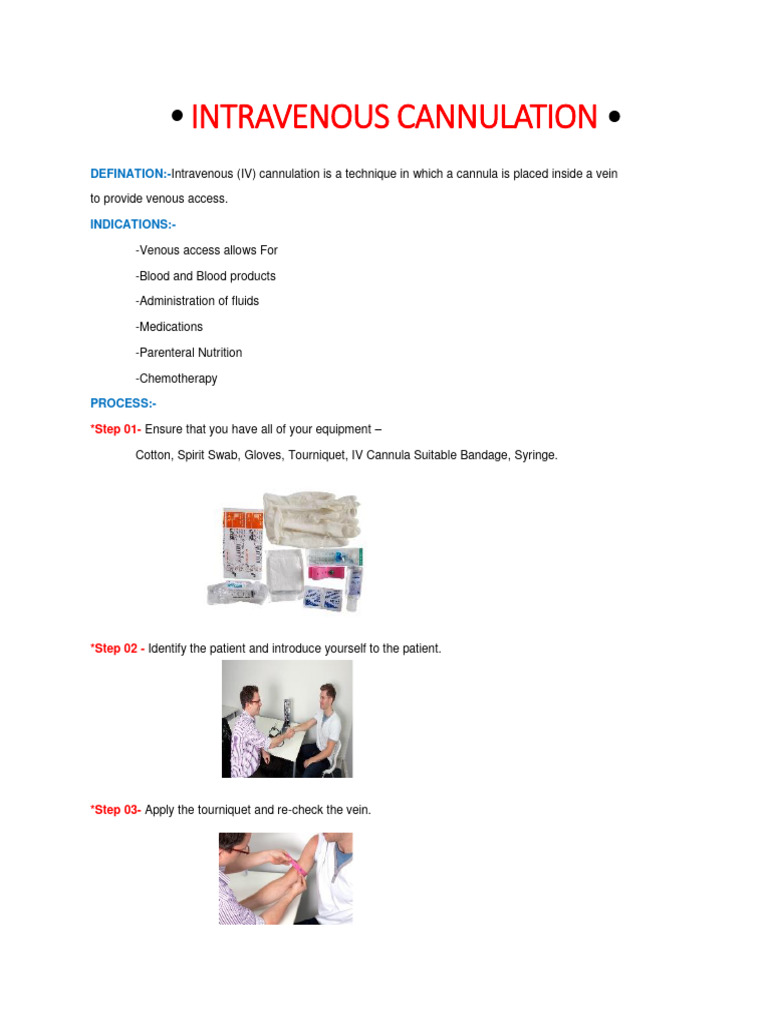 • INTRAVENOUS CANNULATION •

DEFINATION:-Intravenous (IV) cannulation is a technique in which a cannula is placed inside a vein to provide venous access.

INDICATIONS:-

-Venous access allows For

-Blood and Blood products

-Administration of fluids

-Medications

-Parenteral Nutrition

-Chemotherapy

PROCESS:-

*Step 01- Ensure that you have all of your equipment –

Cotton, Spirit Swab, Gloves, Tourniquet, IV Cannula Suitable Bandage, Syringe.

*Step 02 - Identify the patient and introduce yourself to the patient.

*Step 03- Apply the tourniquet and re-check the vein.