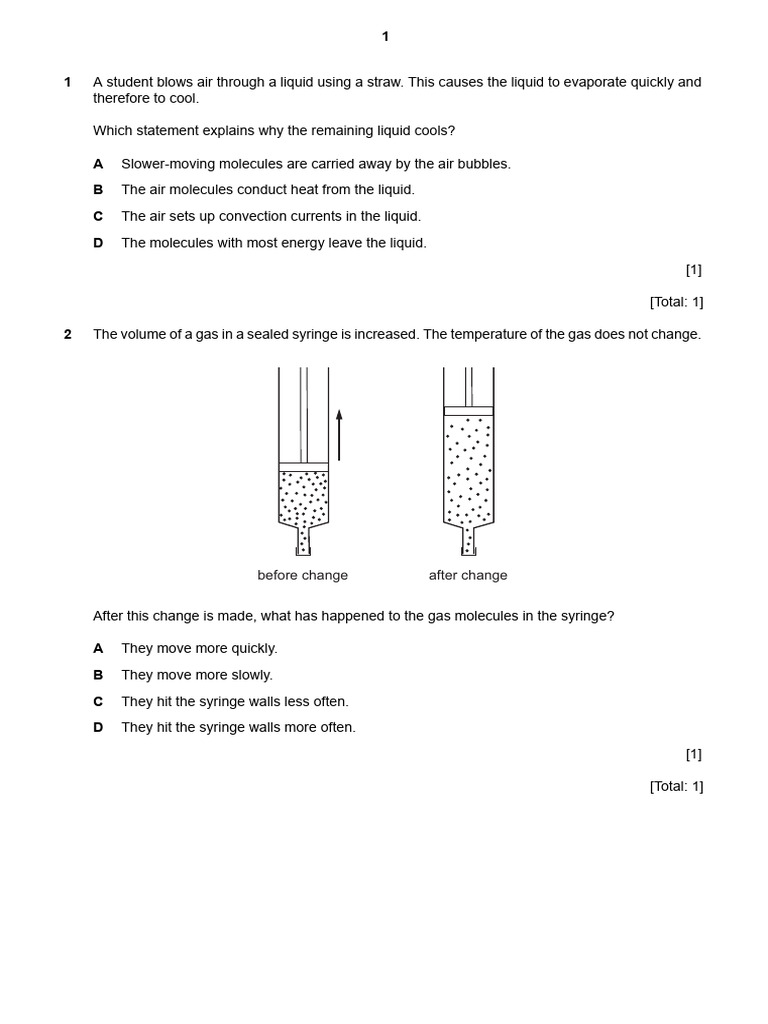 1

1 A student blows air through a liquid using a straw. This causes the liquid to evaporate quickly and therefore to cool.

Which statement explains why the remaining liquid cools?

A Slower-moving molecules are carried away by the air bubbles.

B The air molecules conduct heat from the liquid.

C The air sets up convection currents in the liquid.

D The molecules with most energy leave the liquid.

[1]

[Total: 1]

2 The volume of a gas in a sealed syringe is increased. The temperature of the gas does not change.

before change

after change

After this change is made, what has happened to the gas molecules in the syringe?

A They move more quickly.

B They move more slowly.

C They hit the syringe walls less often.

D They hit the syringe walls more often.

[1]

[Total: 1]