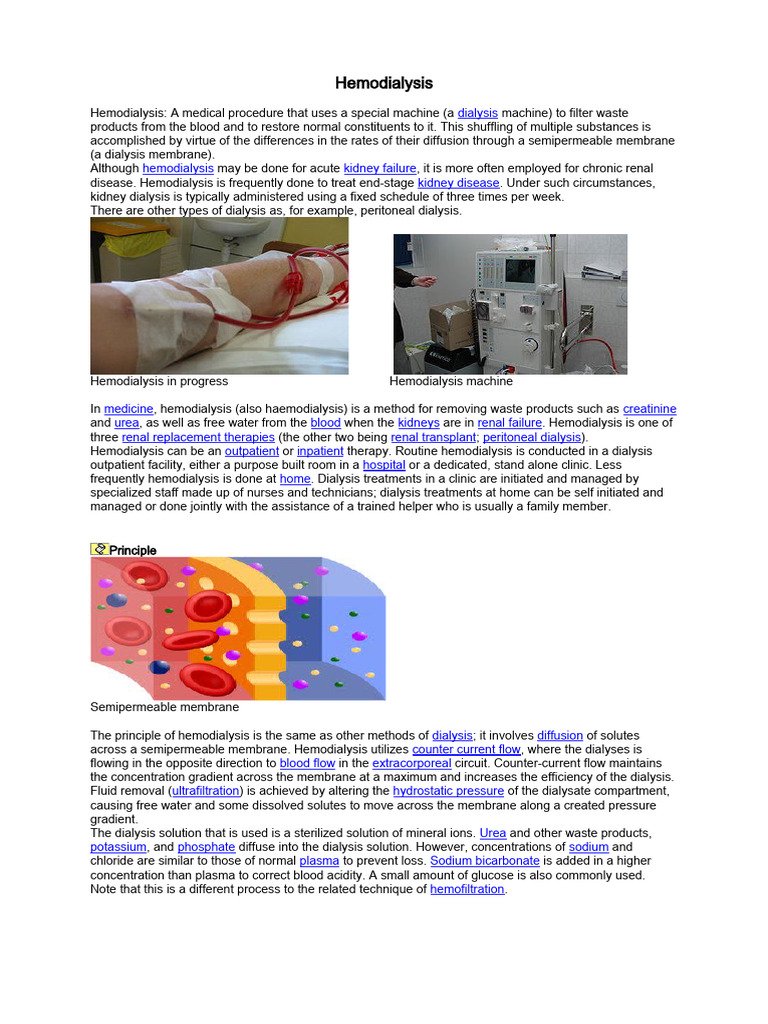 Hemodialysis

Hemodialysis: A medical procedure that uses a special machine (a dialysis machine) to filter waste products from the blood and to restore normal constituents to it. This shuffling of multiple substances is accomplished by virtue of the differences in the rates of their diffusion through a semipermeable membrane (a dialysis membrane).
Although hemodialysis may be done for acute kidney failure, it is more often employed for chronic renal disease. Hemodialysis is frequently done to treat end-stage kidney disease. Under such circumstances, kidney dialysis is typically administered using a fixed schedule of three times per week.
There are other types of dialysis as, for example, peritoneal dialysis.

Hemodialysis in progress

Hemodialysis machine

In medicine, hemodialysis (also haemodialysis) is a method for removing waste products such as creatinine and urea, as well as free water from the blood when the kidneys are in renal failure. Hemodialysis is one of three renal replacement therapies (the other two being renal transplant; peritoneal dialysis).
Hemodialysis can be an outpatient or inpatient therapy. Routine hemodialysis is conducted in a dialysis outpatient facility, either a purpose built room in a hospital or a dedicated, stand alone clinic. Less frequently hemodialysis is done at home. Dialysis treatments in a clinic are initiated and managed by specialized staff made up of nurses and technicians; dialysis treatments at home can be self initiated and managed or done jointly with the assistance of a trained helper who is usually a family member.

Principle

Semipermeable membrane

The principle of hemodialysis is the same as other methods of dialysis; it involves diffusion of solutes across a semipermeable membrane. Hemodialysis utilizes counter current flow, where the dialyses is flowing in the opposite direction to blood flow in the extracorporeal circuit. Counter-current flow maintains the concentration gradient across the membrane at a maximum and increases the efficiency of the dialysis.
Fluid removal (ultrafiltration) is achieved by altering the hydrostatic pressure of the dialysate compartment, causing free water and some dissolved solutes to move across the membrane along a created pressure gradient.
The dialysis solution that is used is a sterilized solution of mineral ions. Urea and other waste products, potassium, and phosphate diffuse into the dialysis solution. However, concentrations of sodium and chloride are similar to those of normal plasma to prevent loss. Sodium bicarbonate is added in a higher concentration than plasma to correct blood acidity. A small amount of glucose is also commonly used.
Note that this is a different process to the related technique of hemofiltration.