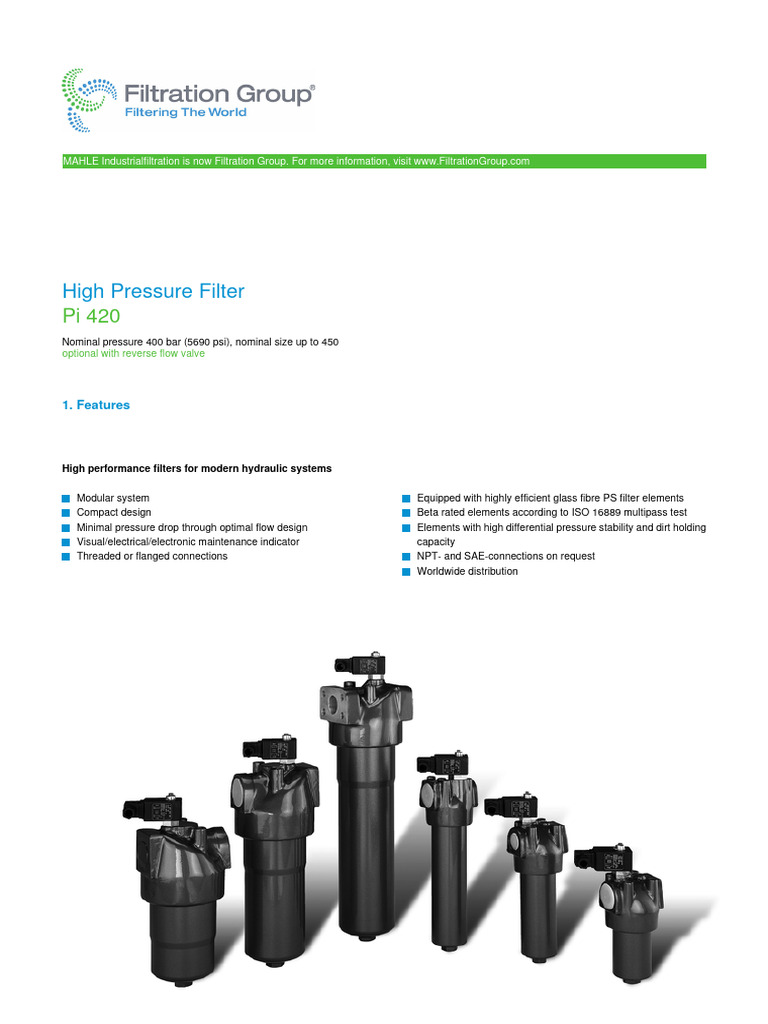 Filtration Group®
Filtering The World

MAHLE Industrialfiltration is now Filtration Group. For more information, visit www.FiltrationGroup.com

High Pressure Filter
Pi 420

Nominal pressure 400 bar (5690 psi), nominal size up to 450
optional with reverse flow valve

1. Features

High performance filters for modern hydraulic systems

Modular system
Compact design
Minimal pressure drop through optimal flow design
Visual/electrical/electronic maintenance indicator
Threaded or flanged connections

Equipped with highly efficient glass fibre PS filter elements
Beta rated elements according to ISO 16889 multipass test
Elements with high differential pressure stability and dirt holding capacity
NPT- and SAE-connections on request
Worldwide distribution