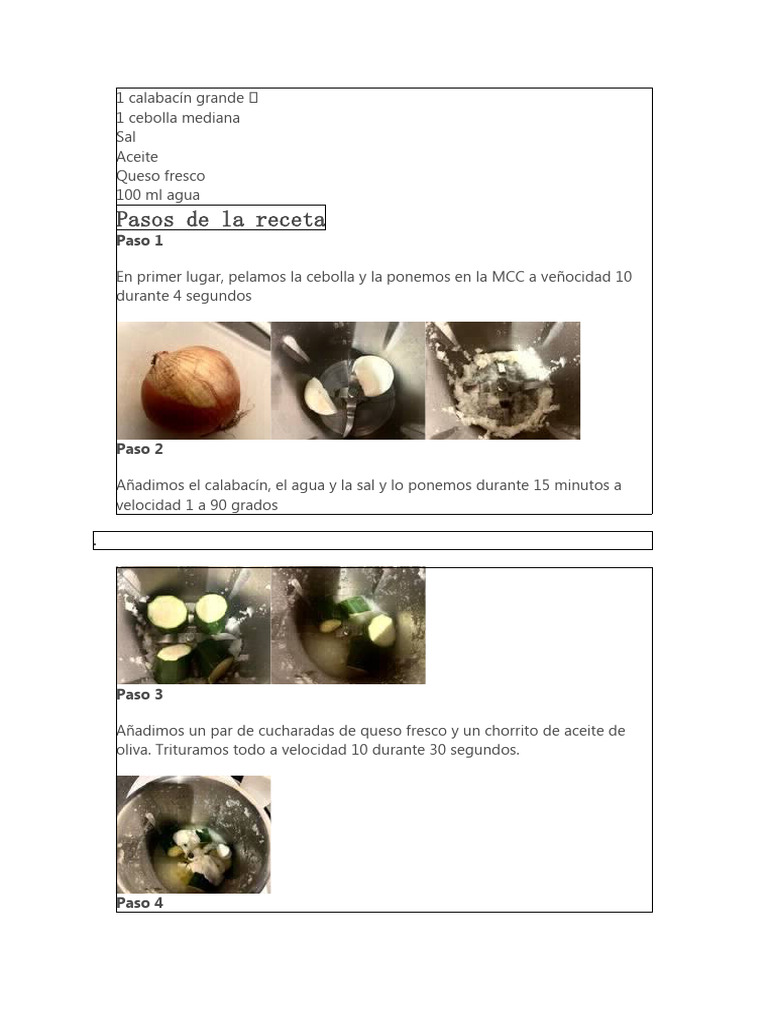 1 calabacín grande 
1 cebolla mediana
Sal
Aceite
Queso fresco
100 ml agua

Pasos de la receta

Paso 1

En primer lugar, pelamos la cebolla y la ponemos en la MCC a veñocidad 10 durante 4 segundos

Paso 2

Añadimos el calabacín, el agua y la sal y lo ponemos durante 15 minutos a velocidad 1 a 90 grados

Paso 3

Añadimos un par de cucharadas de queso fresco y un chorrito de aceite de oliva. Trituramos todo a velocidad 10 durante 30 segundos.

Paso 4