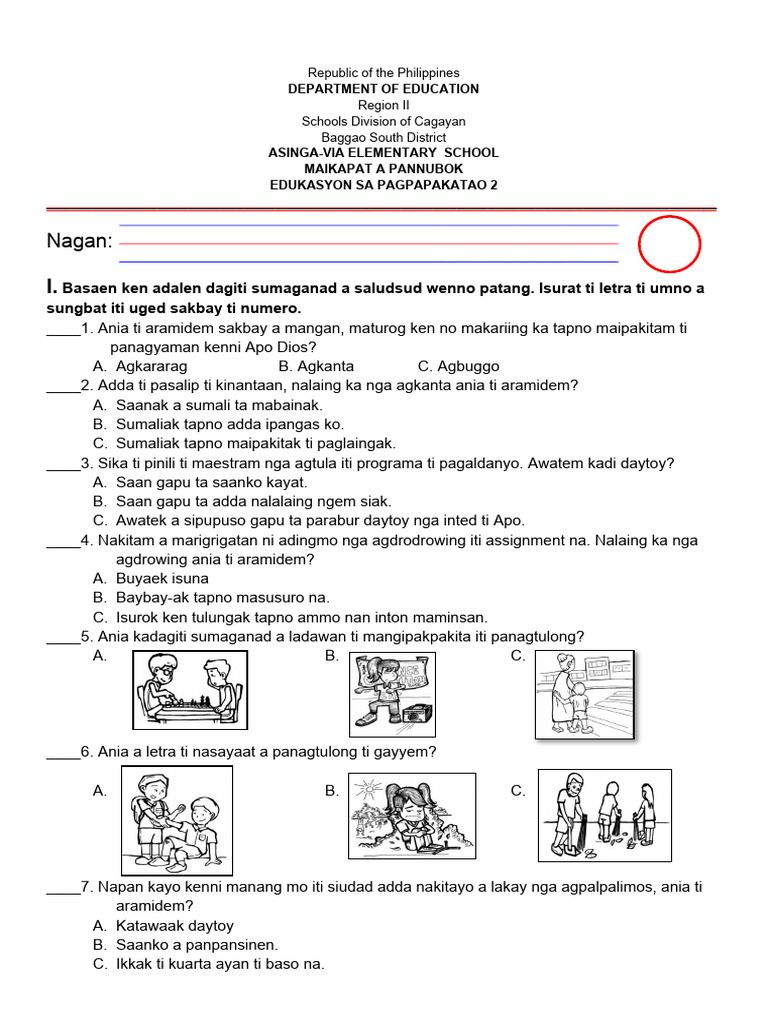 Republic of the Philippines
DEPARTMENT OF EDUCATION
Region II
Schools Division of Cagayan
Baggao South District
ASINGA-VIA ELEMENTARY SCHOOL
MAIKAPAT A PANNUBOK
EDUKASYON SA PAGPAPAKATAO 2

Nagan:

I. Basaen ken adalen dagiti sumaganad a saludsud wenno patang. Isurat ti letra ti umno a sungbat iti uged sakbay ti numero.

____1. Ania ti aramidem sakbay a mangan, maturog ken no makariing ka tapno maipakitam ti panagyaman kenni Apo Dios?
A. Agkararag B. Agkanta C. Agbuggo

____2. Adda ti pasalip ti kinantaan, nalaing ka nga agkanta ania ti aramidem?
A. Saanak a sumali ta mabainak.
B. Sumaliak tapno adda ipangas ko.
C. Sumaliak tapno maipakitak ti paglaingak.

____3. Sika ti pinili ti maestram nga agtula iti programa ti pagaldanyo. Awatem kadi daytoy?
A. Saan gapu ta saanko kayat.
B. Saan gapu ta adda nalalaing ngem siak.
C. Awatek a sipupuso gapu ta parabur daytoy nga inted ti Apo.

____4. Nakitam a marigrigatan ni adingmo nga agdrodrowing iti assignment na. Nalaing ka nga agdrowing ania ti aramidem?
A. Buyaek isuna
B. Baybay-ak tapno masusuro na.
C. Isurok ken tulungak tapno ammo nan inton maminsan.

____5. Ania kadagiti sumaganad a ladawan ti mangipakpakita iti panagtulong?
A. B. C.

____6. Ania a letra ti nasayaat a panagtulong ti gayyem?
A. B. C.

____7. Napan kayo kenni manang mo iti siudad adda nakitayo a lakay nga agpalpalimos, ania ti aramidem?
A. Katawaak daytoy
B. Saanko a panpansinen.
C. Ikkak ti kuarta ayan ti baso na.