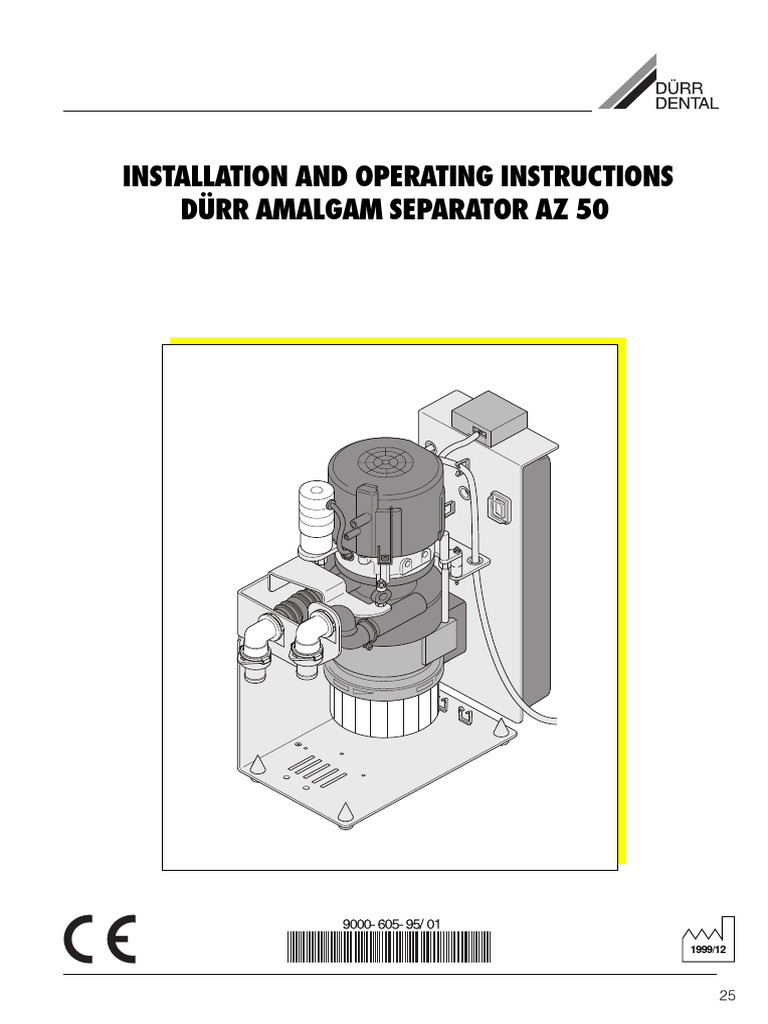 DÜRR
DENTAL

INSTALLATION AND OPERATING INSTRUCTIONS
DÜRR AMALGAM SEPARATOR AZ 50

CE

9000- 605- 95/ 01

1999/12

25