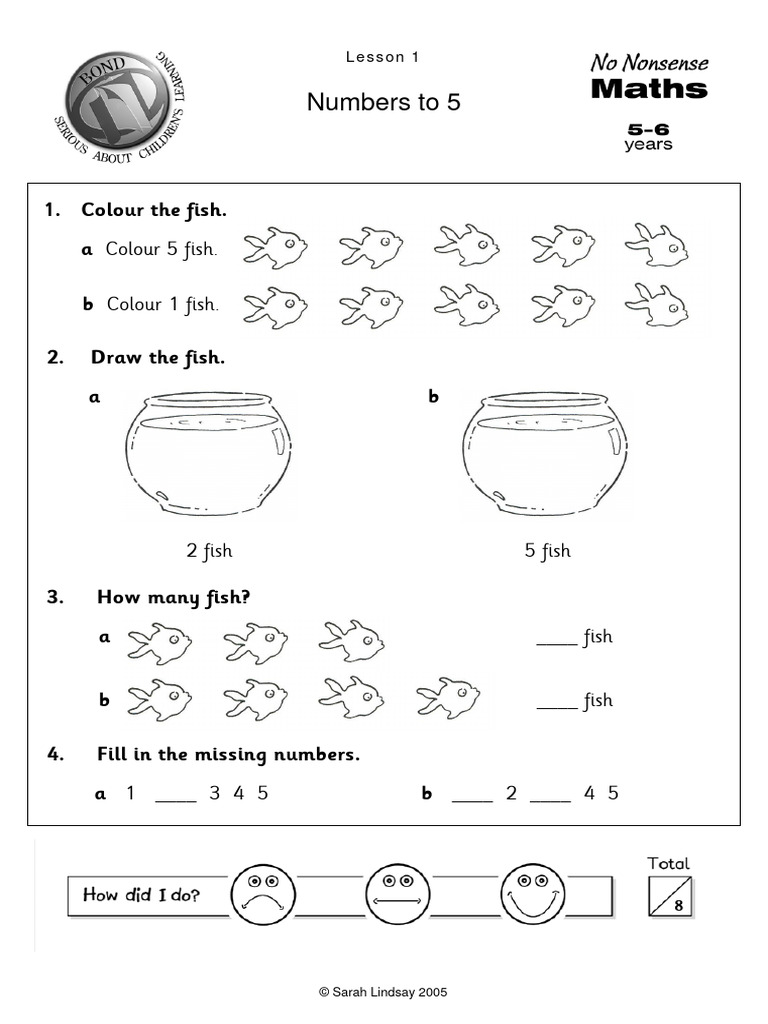 BOND
SERIOUS ABOUT CHILDREN'S LEARNING

Lesson 1

Numbers to 5

No Nonsense
Maths

5-6
years

1. Colour the fish.

a Colour 5 fish.

b Colour 1 fish.

2. Draw the fish.

a

b

2 fish

5 fish

3. How many fish?

a ____ fish

b ____ fish

4. Fill in the missing numbers.

a 1 ____ 3 4 5

b ____ 2 ____ 4 5

How did I do?

Total

8

© Sarah Lindsay 2005