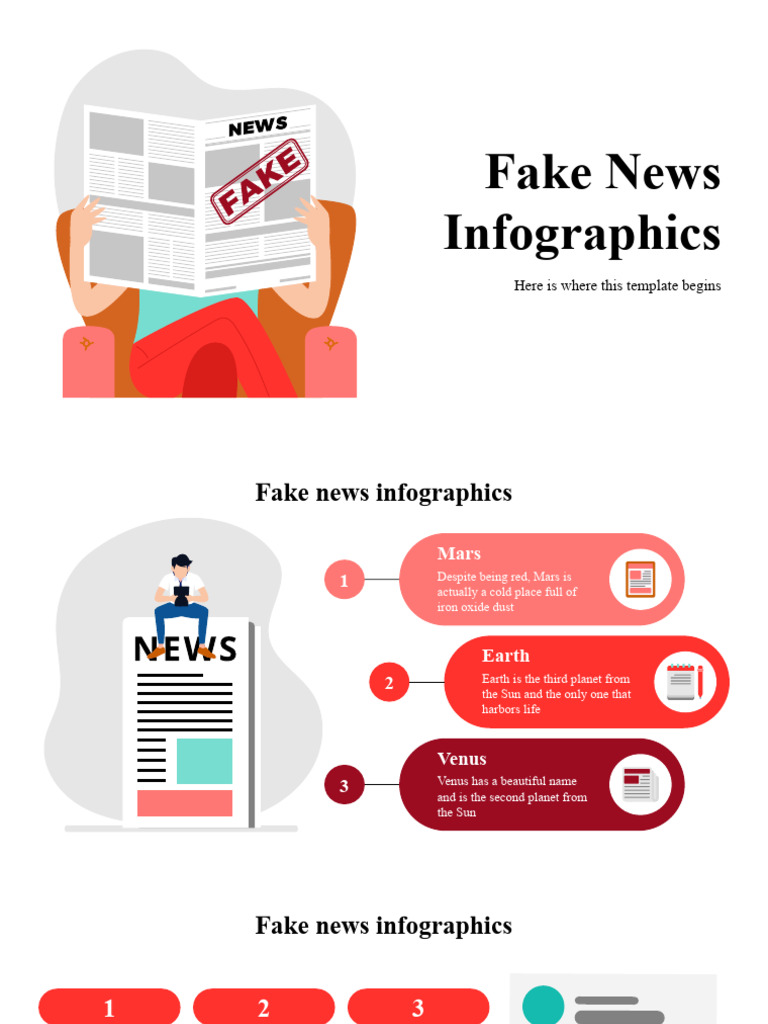 NEWS

FAKE

Fake News Infographics

Here is where this template begins

Fake news infographics

NEWS

1

Mars

Despite being red, Mars is actually a cold place full of iron oxide dust

2

Earth

Earth is the third planet from the Sun and the only one that harbors life

3

Venus

Venus has a beautiful name and is the second planet from the Sun

Fake news infographics

1

2

3