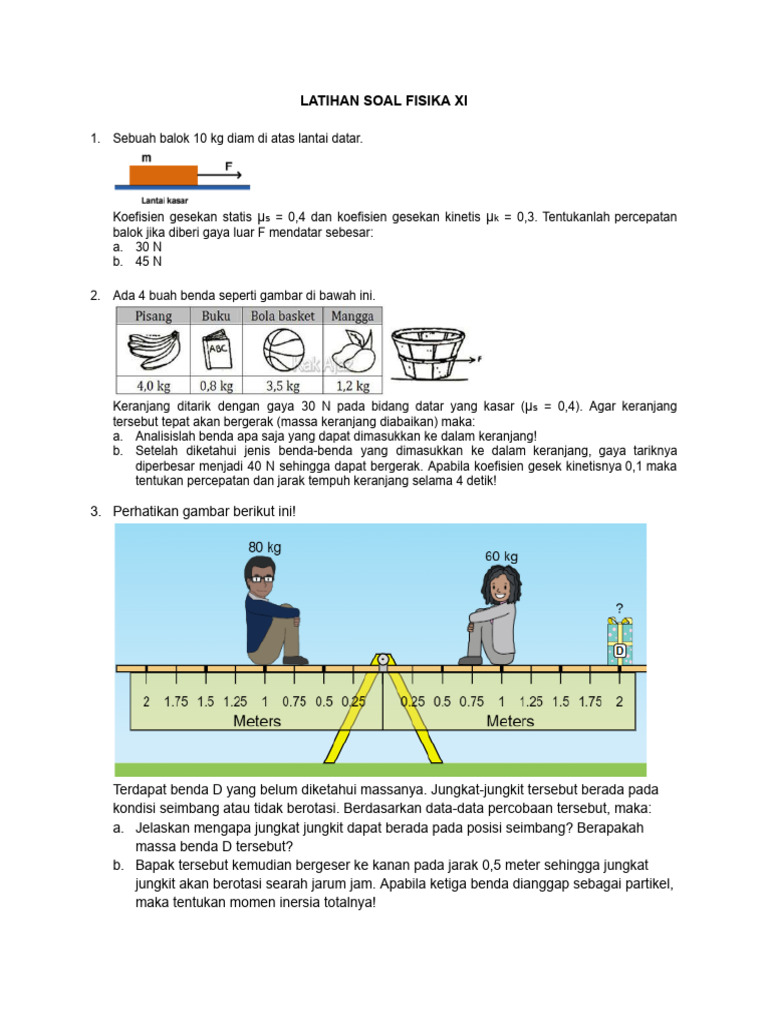 LATIHAN SOAL FISIKA XI

1. Sebuah balok 10 kg diam di atas lantai datar.

m
F
Lantai kasar

Koefisien gesekan statis $\mu_s$ = 0,4 dan koefisien gesekan kinetis $\mu_k$ = 0,3. Tentukanlah percepatan balok jika diberi gaya luar F mendatar sebesar:
a. 30 N
b. 45 N

2. Ada 4 buah benda seperti gambar di bawah ini.

| Pisang | Buku | Bola basket | Mangga |
|---|---|---|---|
| | ABC | | |
| 4,0 kg | 0,8 kg | 3,5 kg | 1,2 kg |

F

Keranjang ditarik dengan gaya 30 N pada bidang datar yang kasar ($\mu_s$ = 0,4). Agar keranjang tersebut tepat akan bergerak (massa keranjang diabaikan) maka:
a. Analisislah benda apa saja yang dapat dimasukkan ke dalam keranjang!
b. Setelah diketahui jenis benda-benda yang dimasukkan ke dalam keranjang, gaya tariknya diperbesar menjadi 40 N sehingga dapat bergerak. Apabila koefisien gesek kinetisnya 0,1 maka tentukan percepatan dan jarak tempuh keranjang selama 4 detik!

3. Perhatikan gambar berikut ini!

80 kg
60 kg
?
D
2 1.75 1.5 1.25 1 0.75 0.5 0.25
Meters
0.25 0.5 0.75 1 1.25 1.5 1.75 2
Meters

Terdapat benda D yang belum diketahui massanya. Jungkat-jungkit tersebut berada pada kondisi seimbang atau tidak berotasi. Berdasarkan data-data percobaan tersebut, maka:
a. Jelaskan mengapa jungkat jungkit dapat berada pada posisi seimbang? Berapakah massa benda D tersebut?
b. Bapak tersebut kemudian bergeser ke kanan pada jarak 0,5 meter sehingga jungkat jungkit akan berotasi searah jarum jam. Apabila ketiga benda dianggap sebagai partikel, maka tentukan momen inersia totalnya!