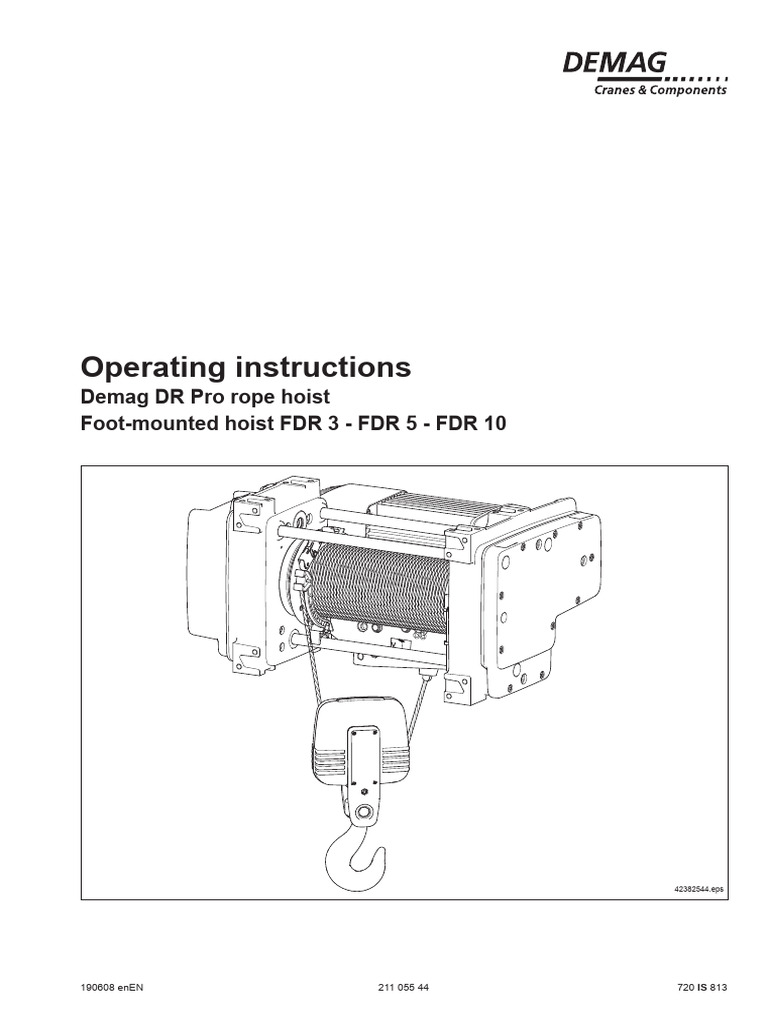 DEMAG
Cranes & Components

Operating instructions
Demag DR Pro rope hoist
Foot-mounted hoist FDR 3 - FDR 5 - FDR 10

42382544.eps

190608 enEN 211 055 44 720 IS 813