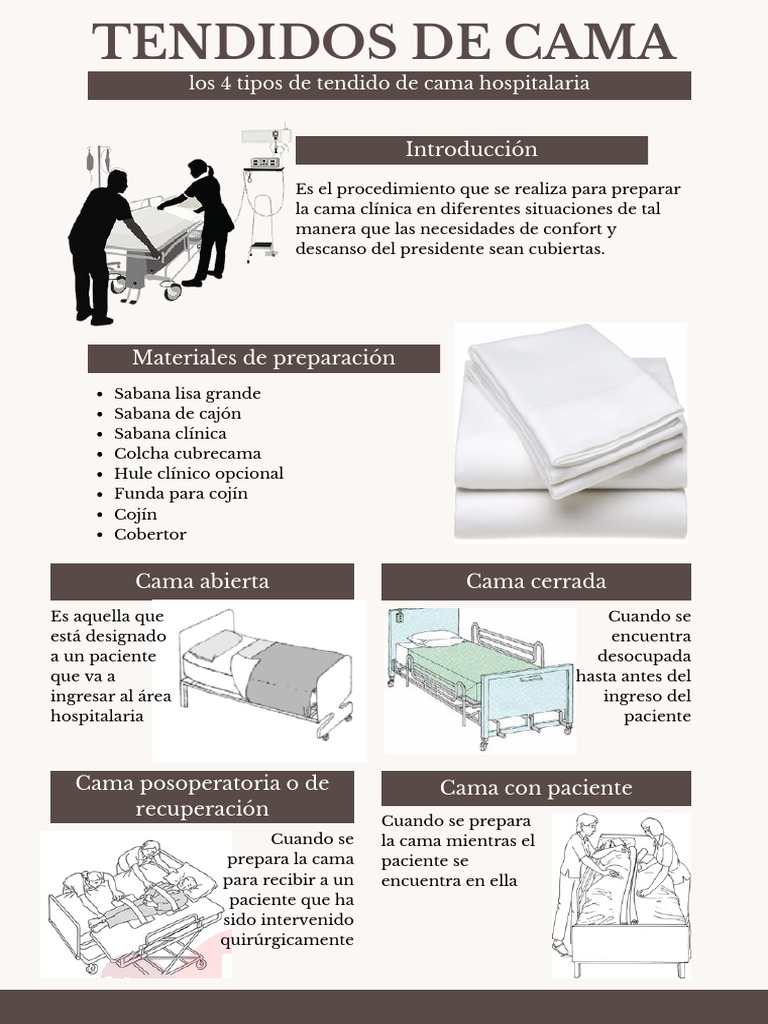 TENDIDOS DE CAMA

los 4 tipos de tendido de cama hospitalaria

Introducción

Es el procedimiento que se realiza para preparar la cama clínica en diferentes situaciones de tal manera que las necesidades de confort y descanso del presidente sean cubiertas.

Materiales de preparación

- Sabana lisa grande
- Sabana de cajón
- Sabana clínica
- Colcha cubrecama
- Hule clínico opcional
- Funda para cojín
- Cojín
- Cobertor

Cama abierta

Es aquella que está designado a un paciente que va a ingresar al área hospitalaria

Cama cerrada

Cuando se encuentra desocupada hasta antes del ingreso del paciente

Cama posoperatoria o de recuperación

Cuando se prepara la cama para recibir a un paciente que ha sido intervenido quirúrgicamente

Cama con paciente

Cuando se prepara la cama mientras el paciente se encuentra en ella