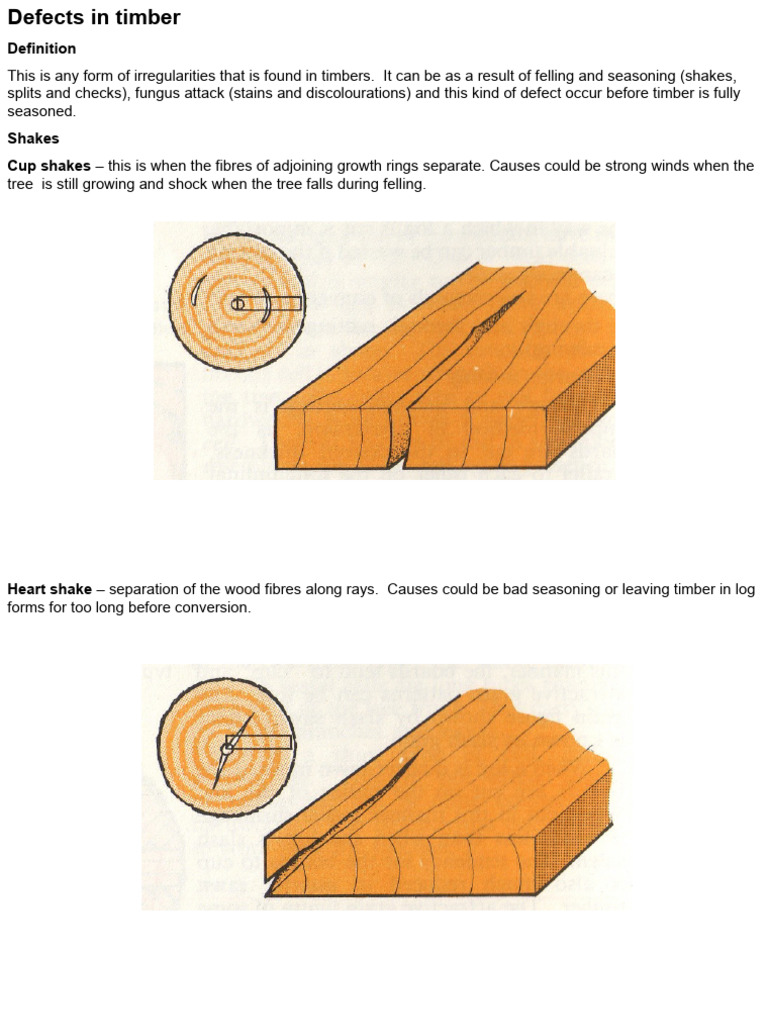 Defects in timber

Definition

This is any form of irregularities that is found in timbers. It can be as a result of felling and seasoning (shakes, splits and checks), fungus attack (stains and discolourations) and this kind of defect occur before timber is fully seasoned.

Shakes

Cup shakes – this is when the fibres of adjoining growth rings separate. Causes could be strong winds when the tree is still growing and shock when the tree falls during felling.

Heart shake – separation of the wood fibres along rays. Causes could be bad seasoning or leaving timber in log forms for too long before conversion.