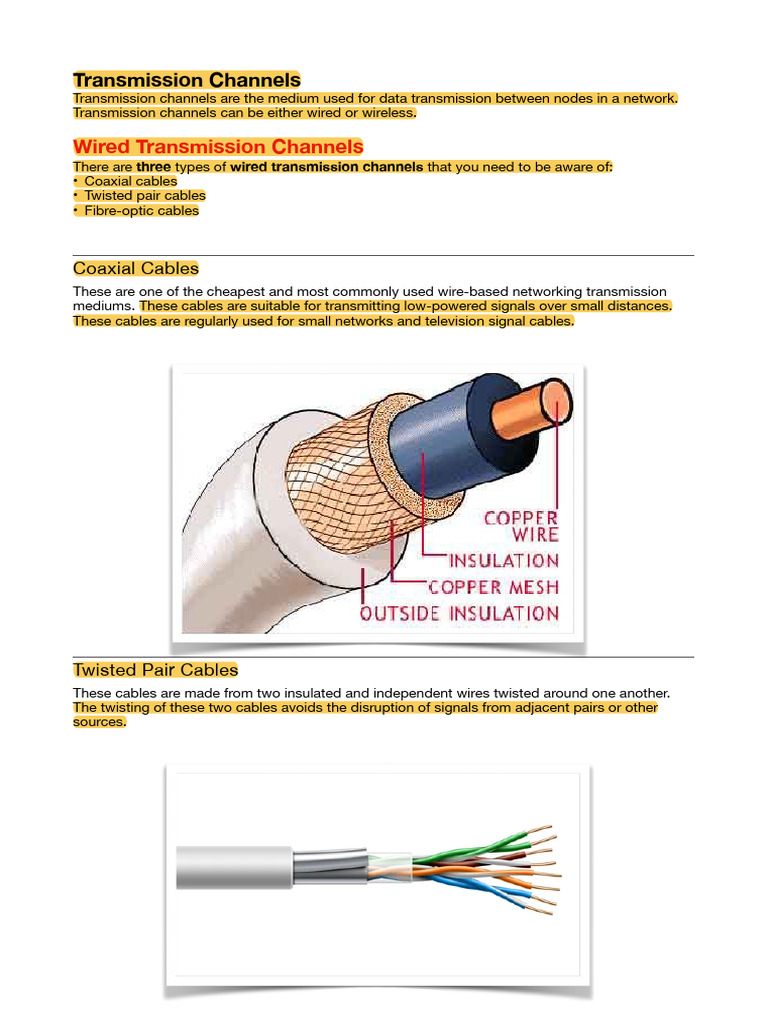 Transmission Channels

Transmission channels are the medium used for data transmission between nodes in a network. Transmission channels can be either wired or wireless.

Wired Transmission Channels

There are three types of wired transmission channels that you need to be aware of:
• Coaxial cables
• Twisted pair cables
• Fibre-optic cables

Coaxial Cables

These are one of the cheapest and most commonly used wire-based networking transmission mediums. These cables are suitable for transmitting low-powered signals over small distances. These cables are regularly used for small networks and television signal cables.

COPPER WIRE
INSULATION
COPPER MESH
OUTSIDE INSULATION

Twisted Pair Cables

These cables are made from two insulated and independent wires twisted around one another. The twisting of these two cables avoids the disruption of signals from adjacent pairs or other sources.