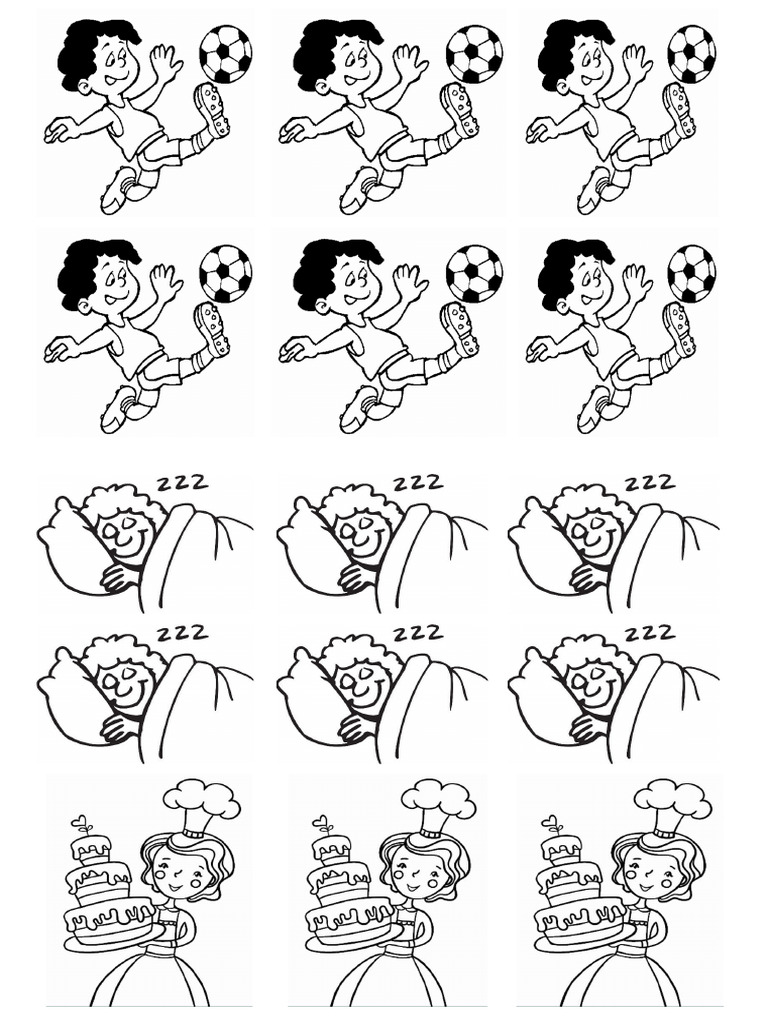 zzz

zzz

zzz

zzz

zzz

zzz