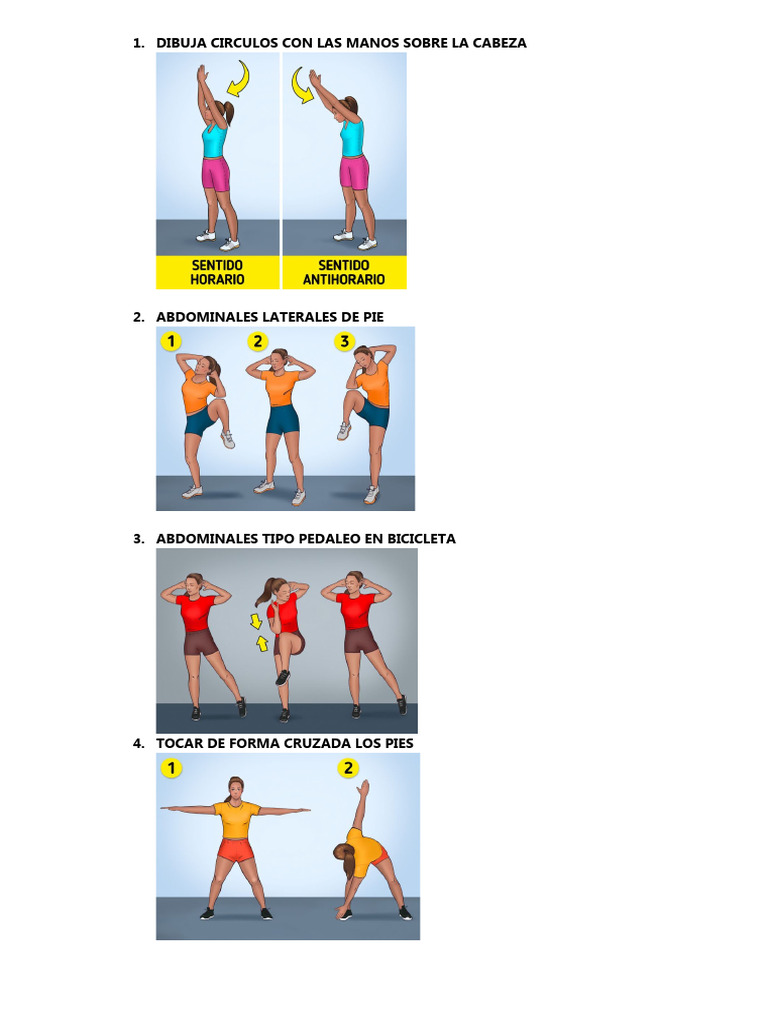 1. DIBUJA CIRCULOS CON LAS MANOS SOBRE LA CABEZA

SENTIDO HORARIO

SENTIDO ANTIHORARIO

2. ABDOMINALES LATERALES DE PIE

1

2

3

3. ABDOMINALES TIPO PEDALEO EN BICICLETA

4. TOCAR DE FORMA CRUZADA LOS PIES

1

2